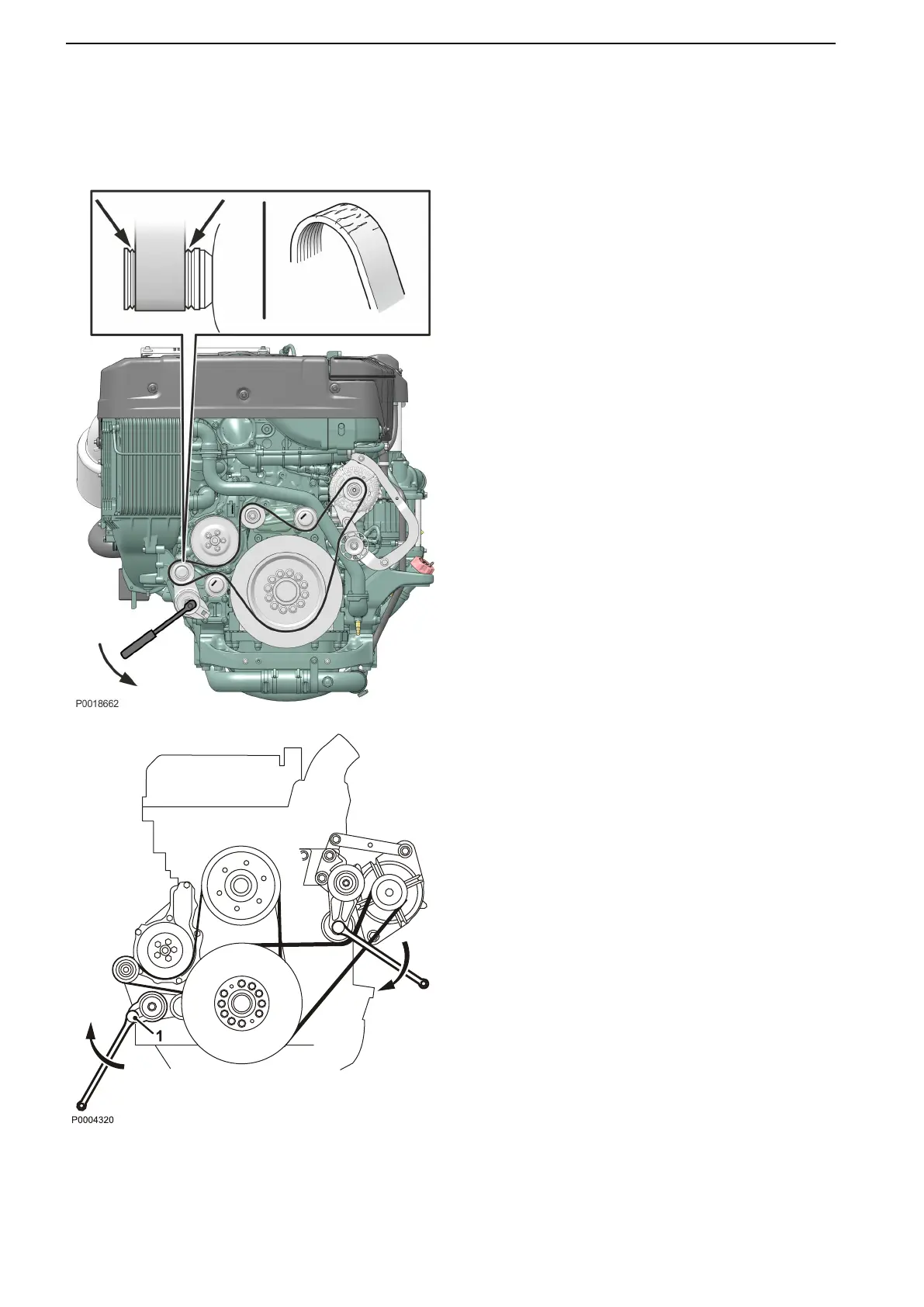 P0018662

1

P0004320