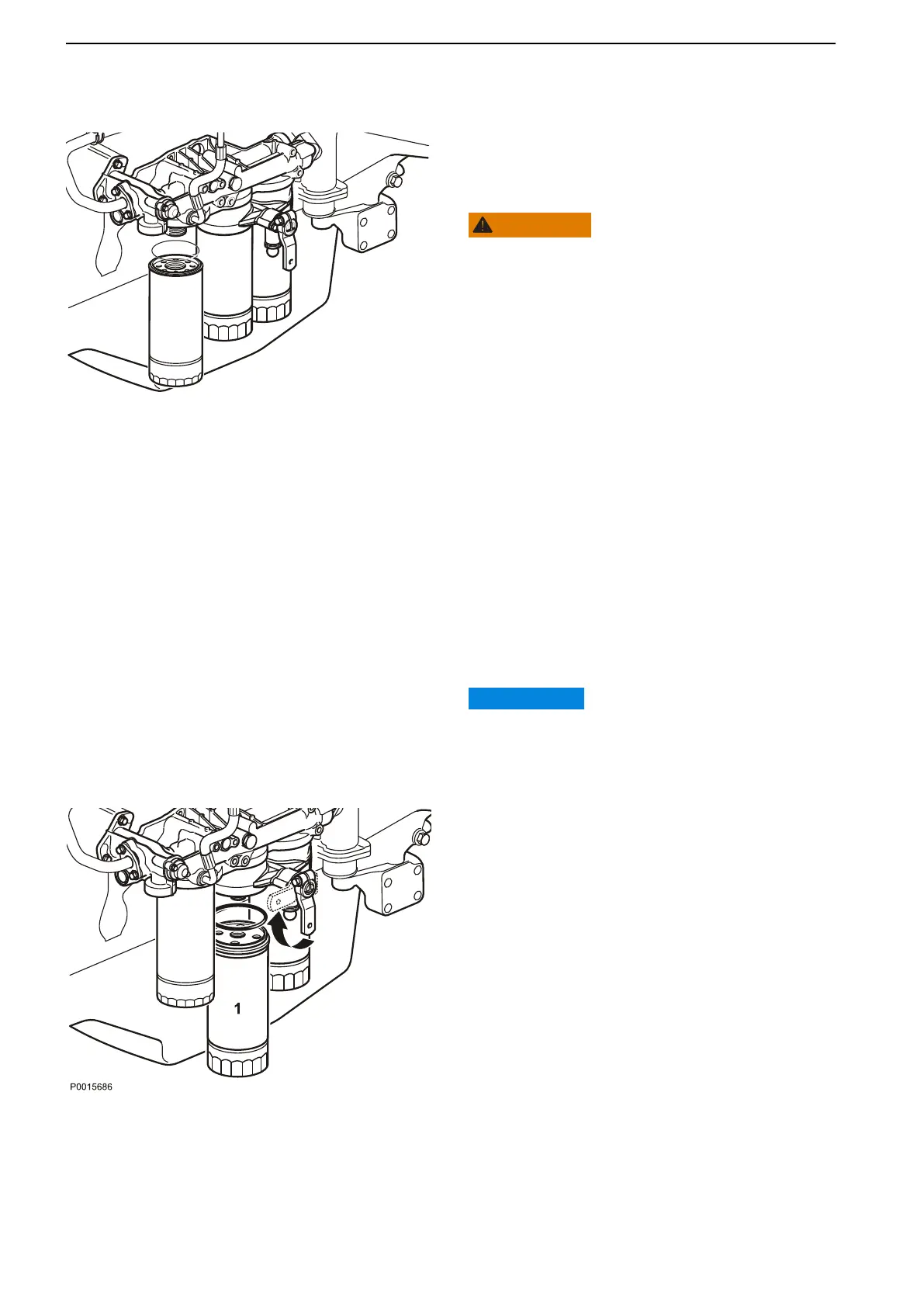 1

P0015686