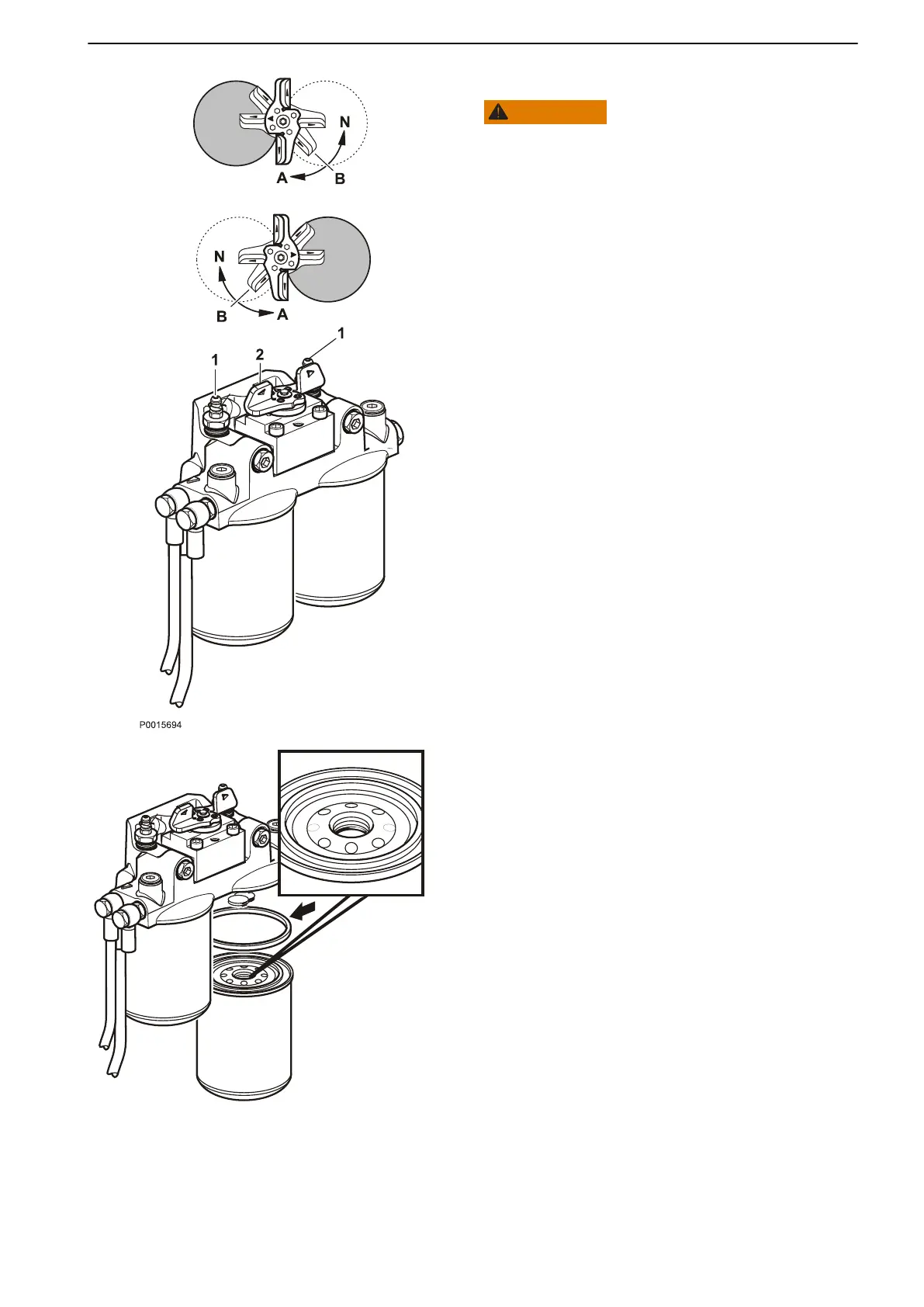 N
A
B
N
B
A
1
2
1
P0015694