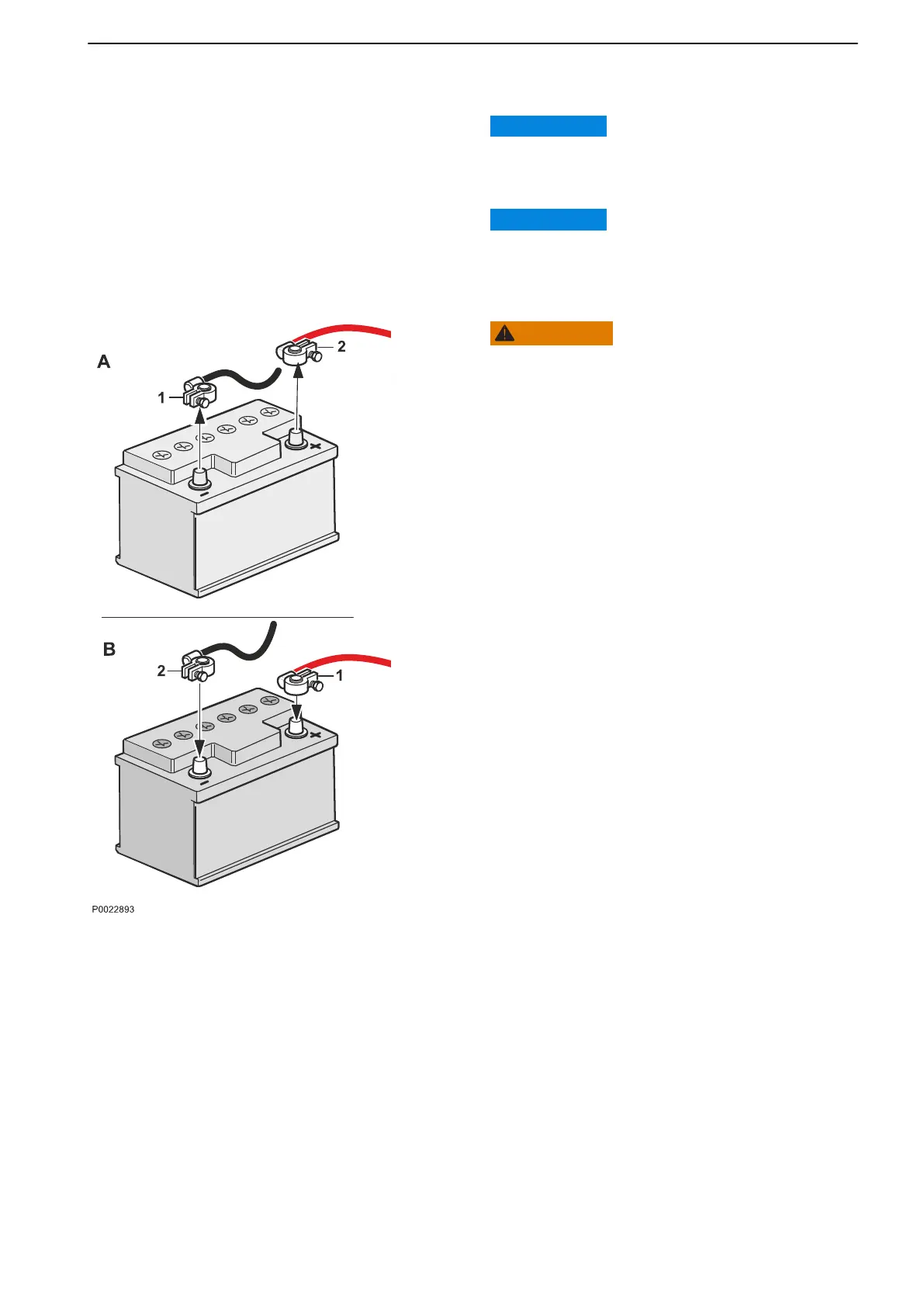 A

1

2

B

2

1

P0022893