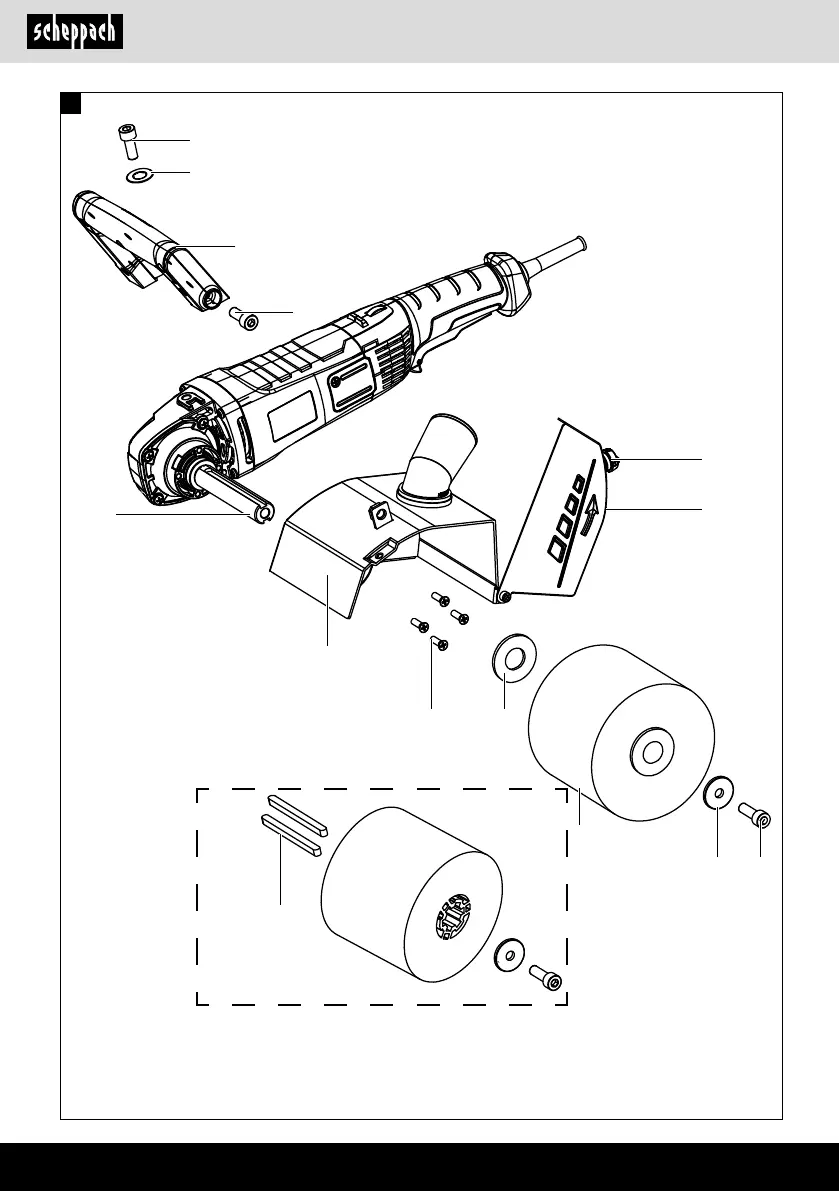 scheppach