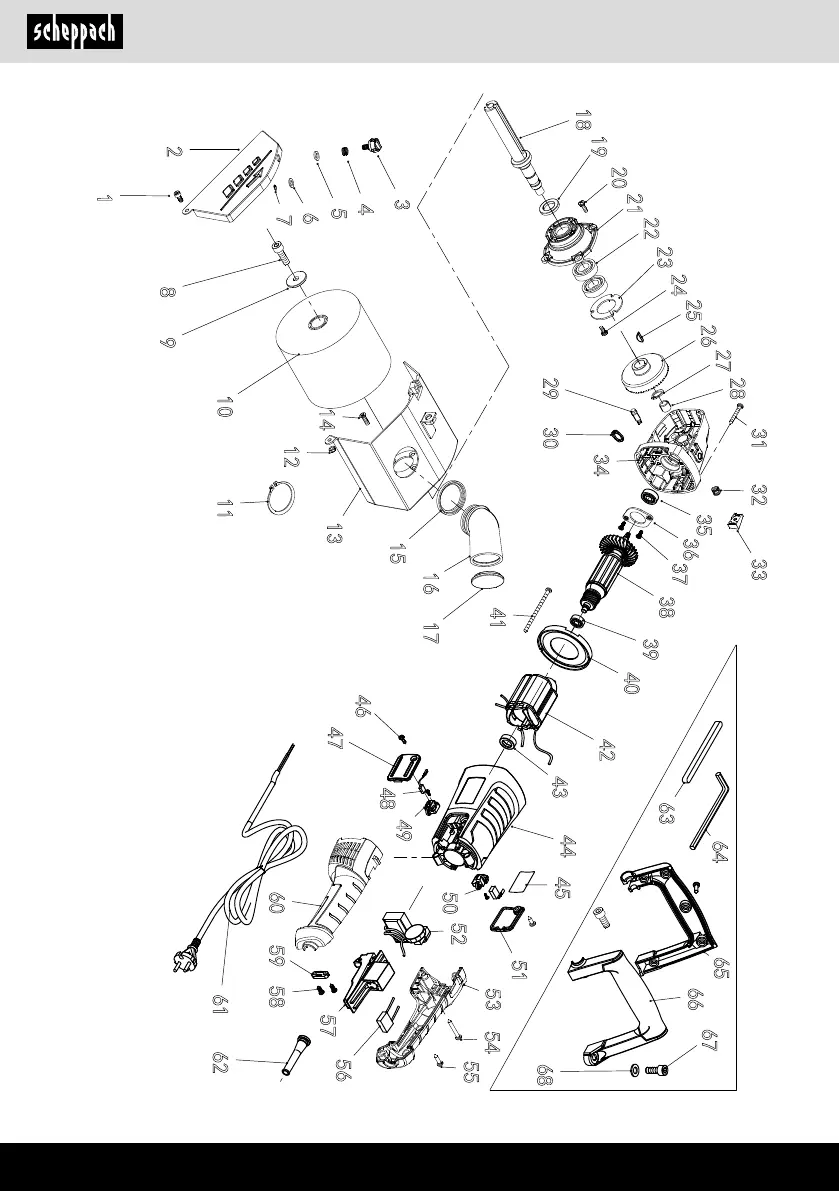 scheppach

1
2
3
4
5
6
7
8
9
10
11
12
13
14
15
16
17
18
19
20
21
22
23
24
25
26
27
28
29
30
31
32
33
34
35
36
37
38
39
40
41
42
43
44
45
46
47
48
49
50
51
52
53
54
55
56
57
58
59
60
61
62
63
64
65
66
67
68