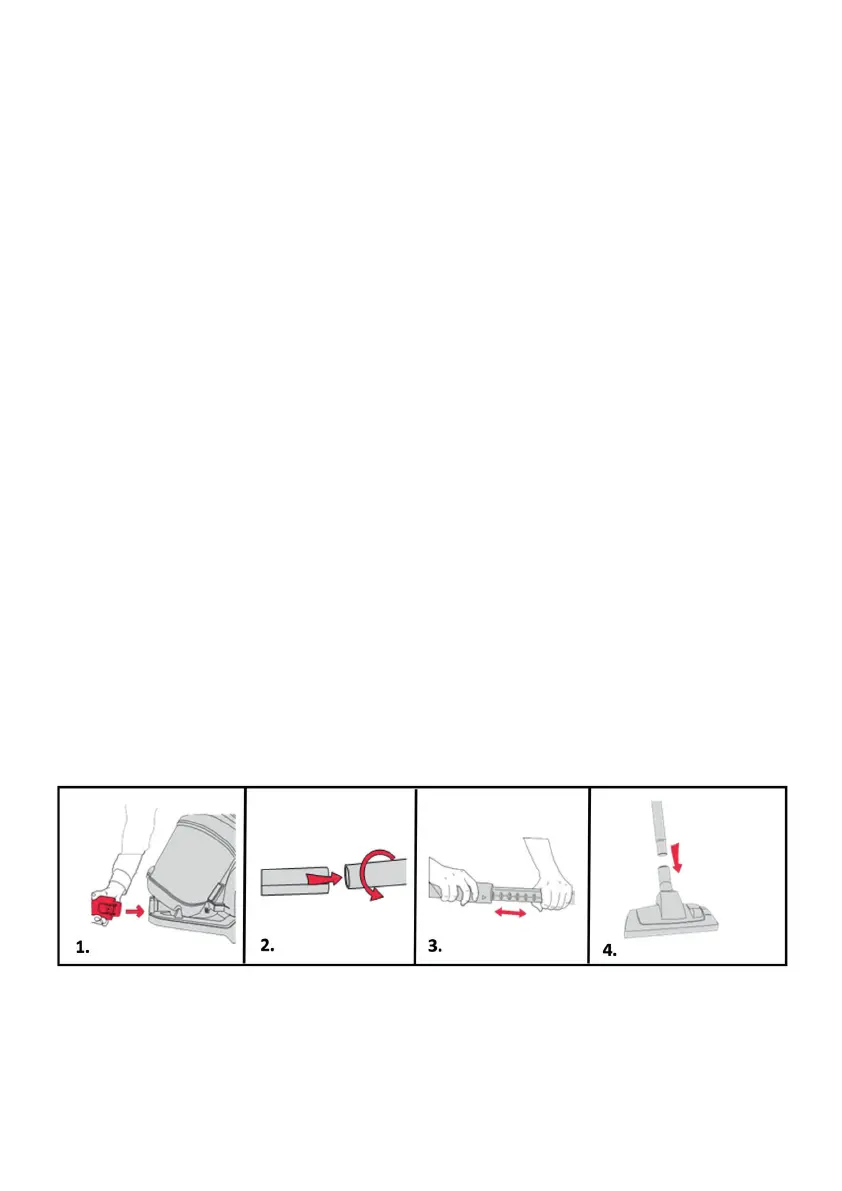 1.

2.

3.

4.