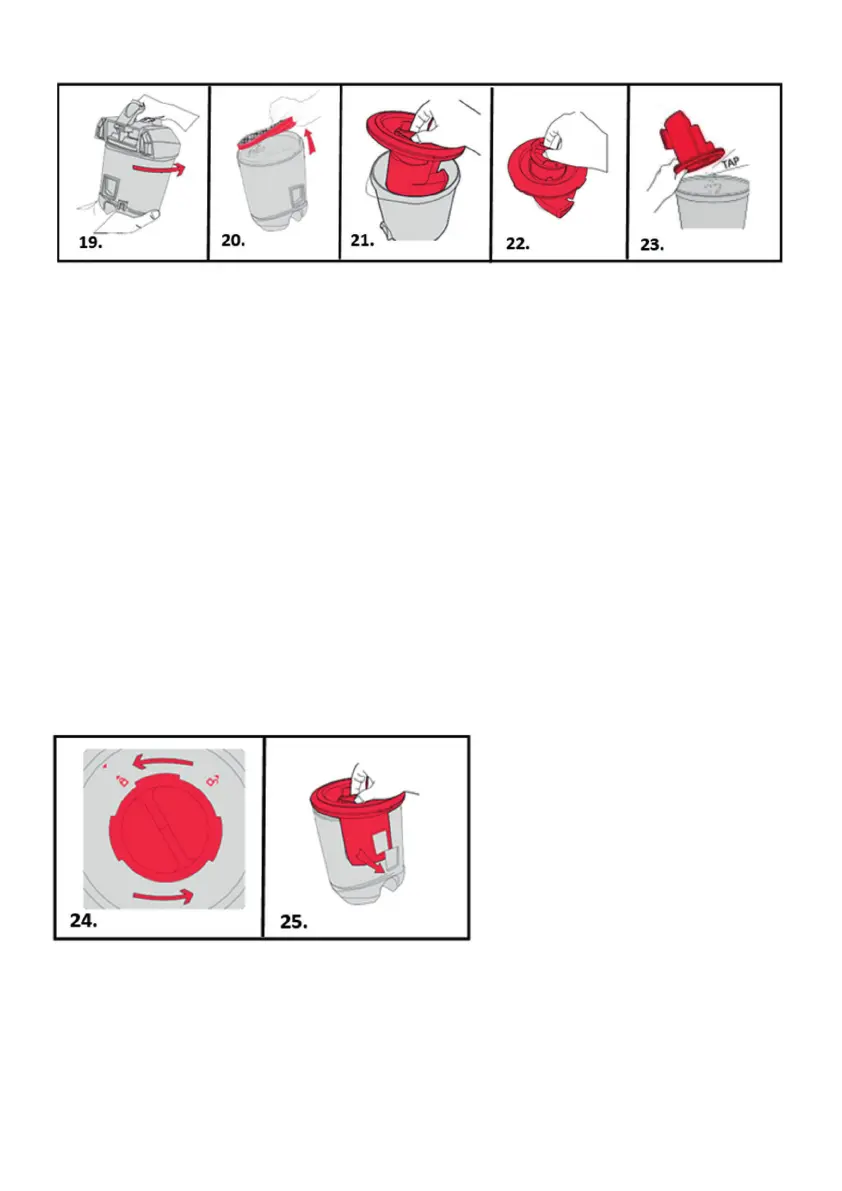 19.
20.
21.
22.
TAP
23.

24.
25.