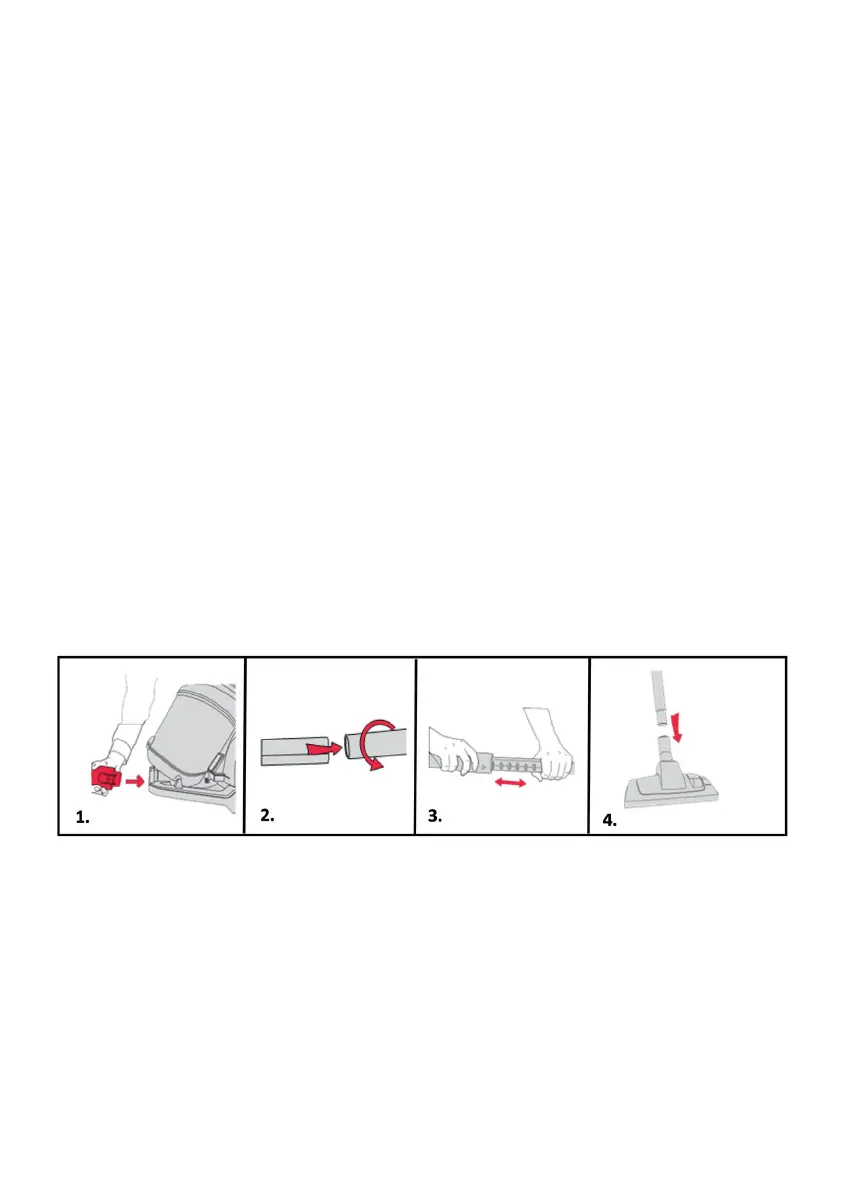 1.

2.

3.

4.