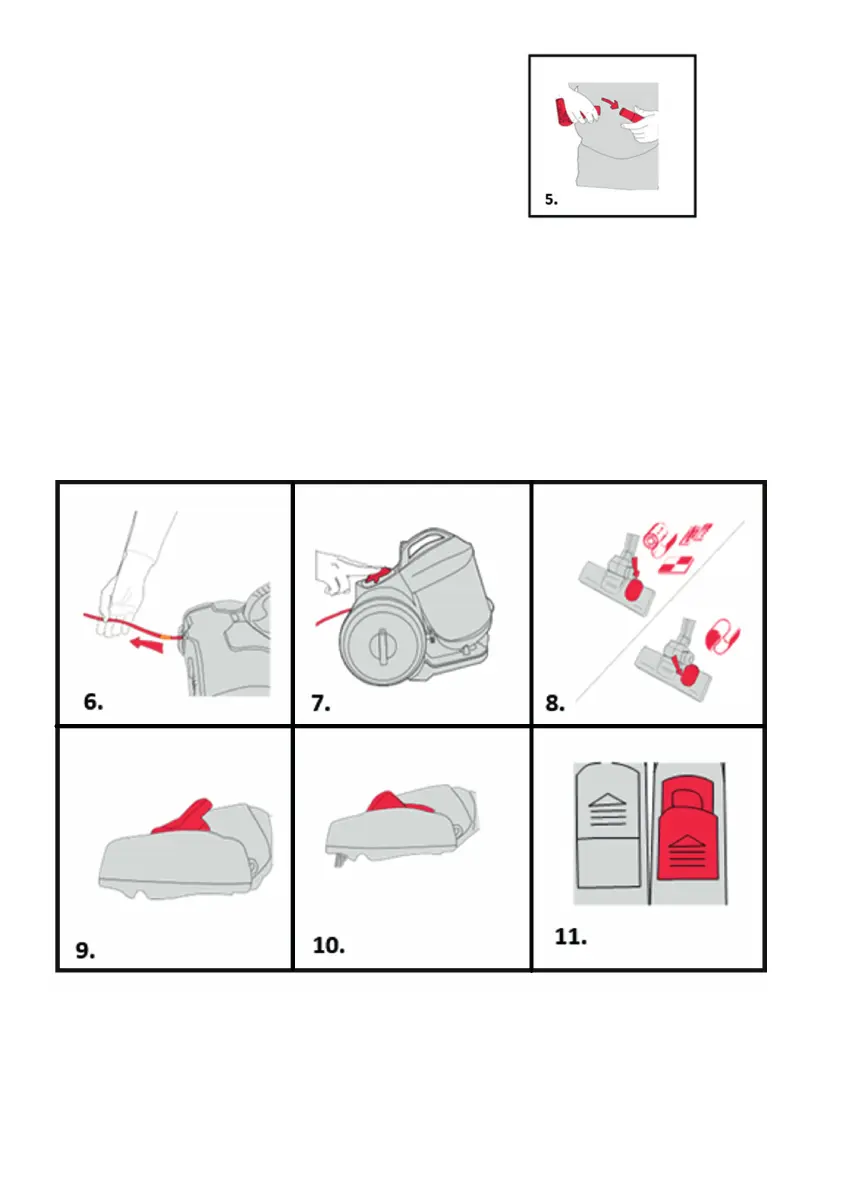 5.

6.

7.

8.

9.

10.

11.