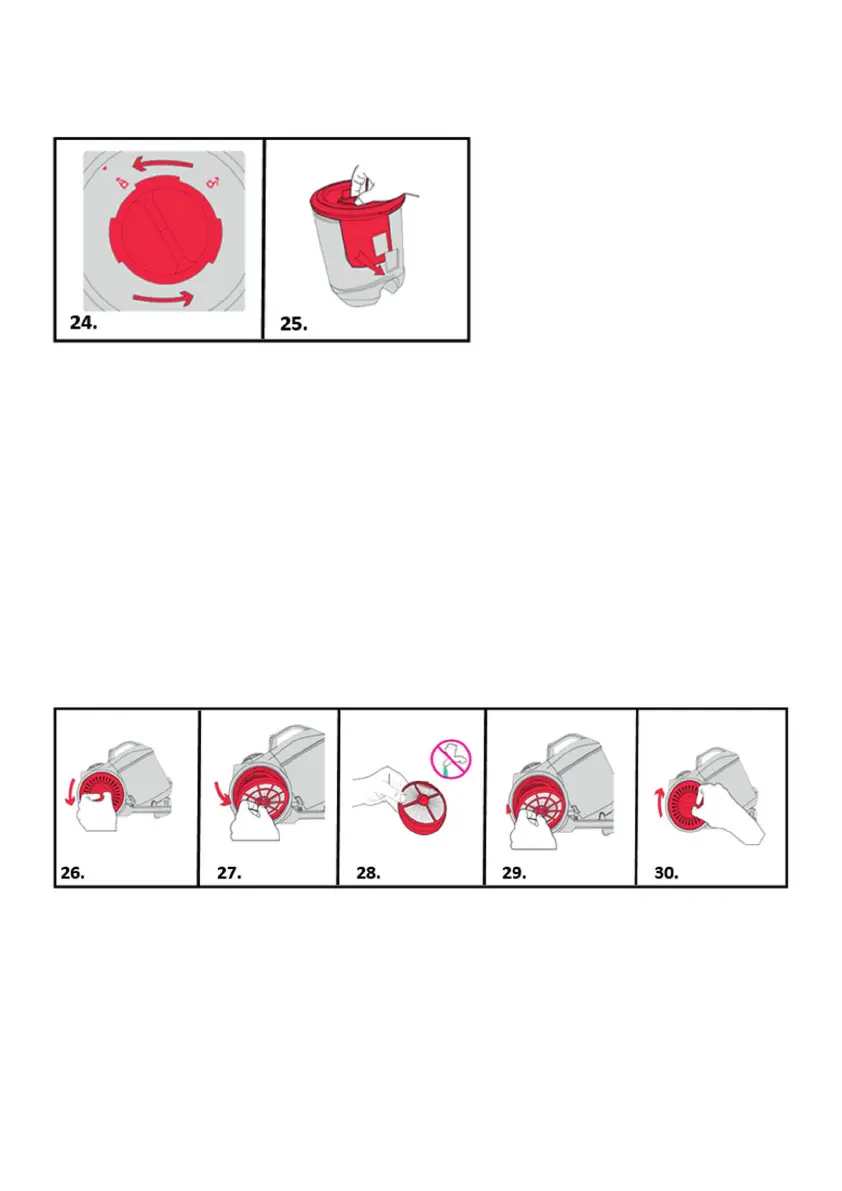 24.

25.

26.

27.

28.

29.

30.