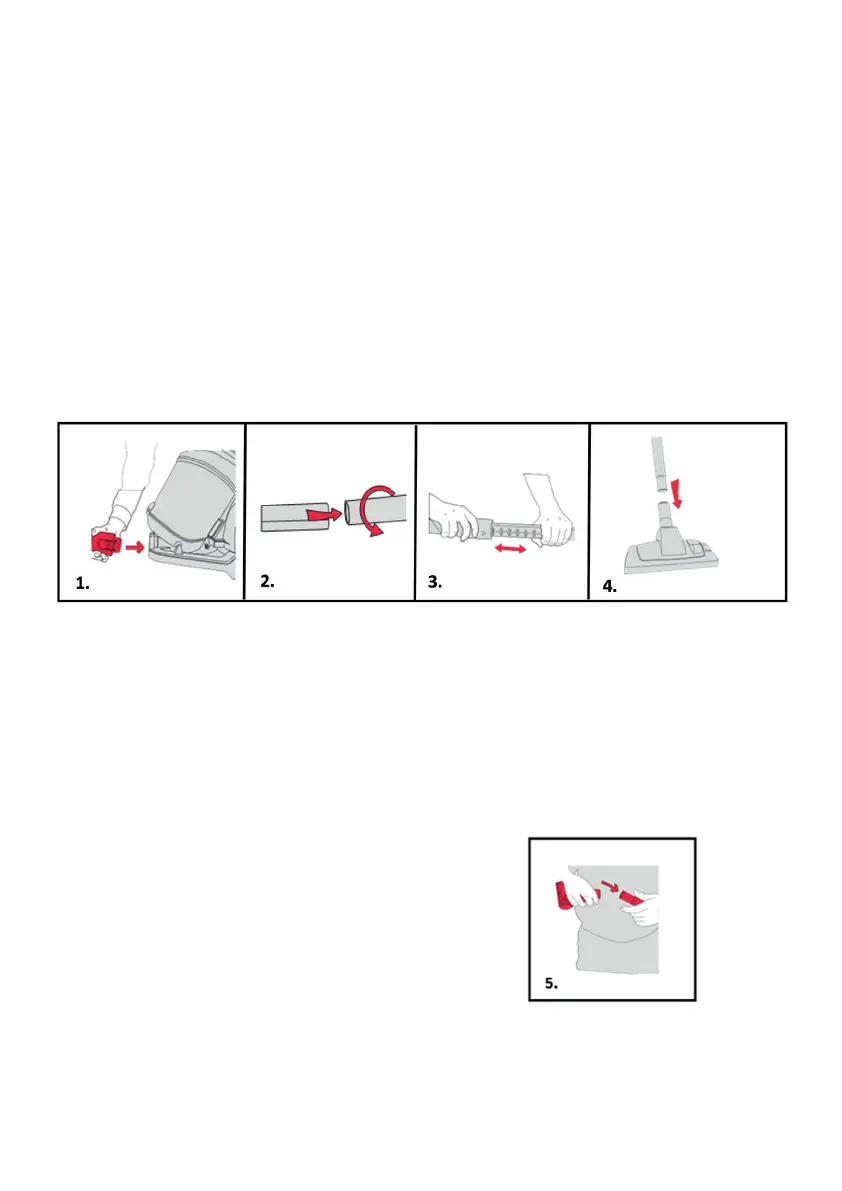 1.

2.

3.

4.

5.