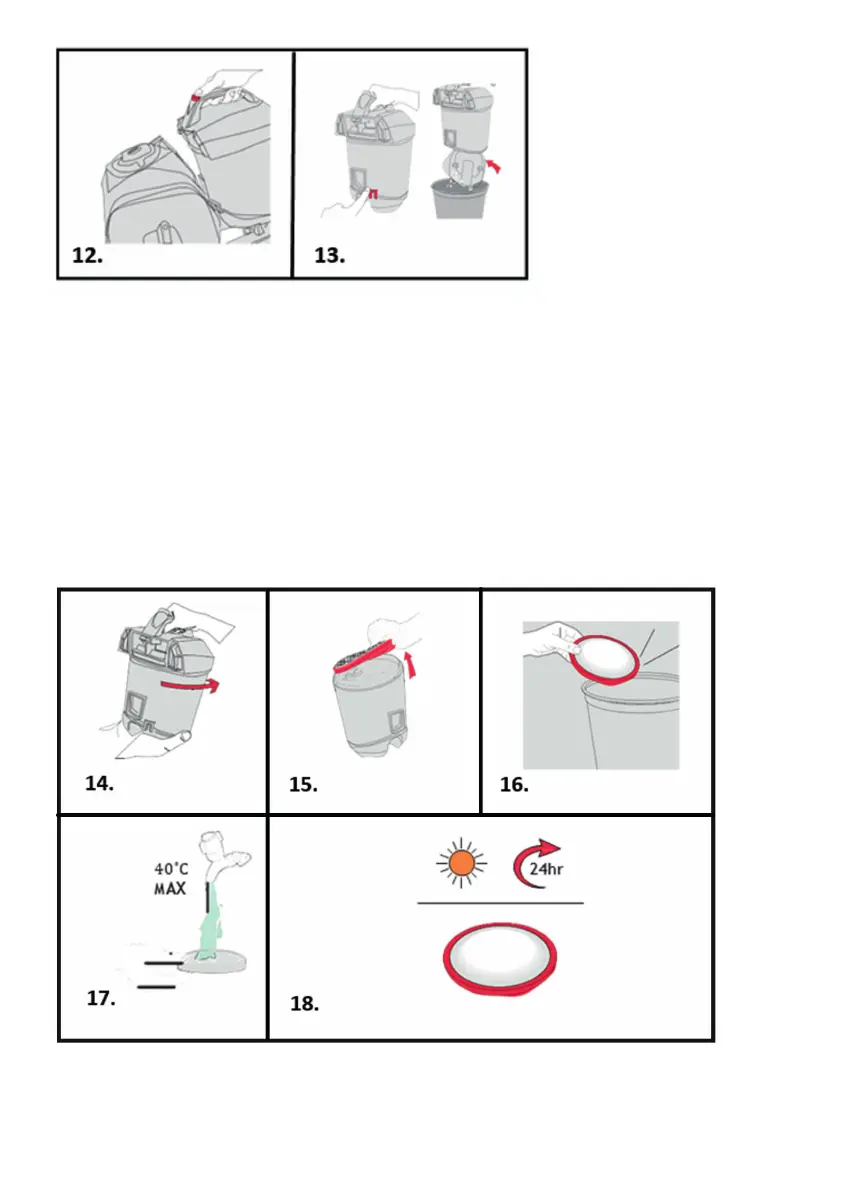 12.

13.

14.

15.

16.

40°C MAX

17.

24hr

18.