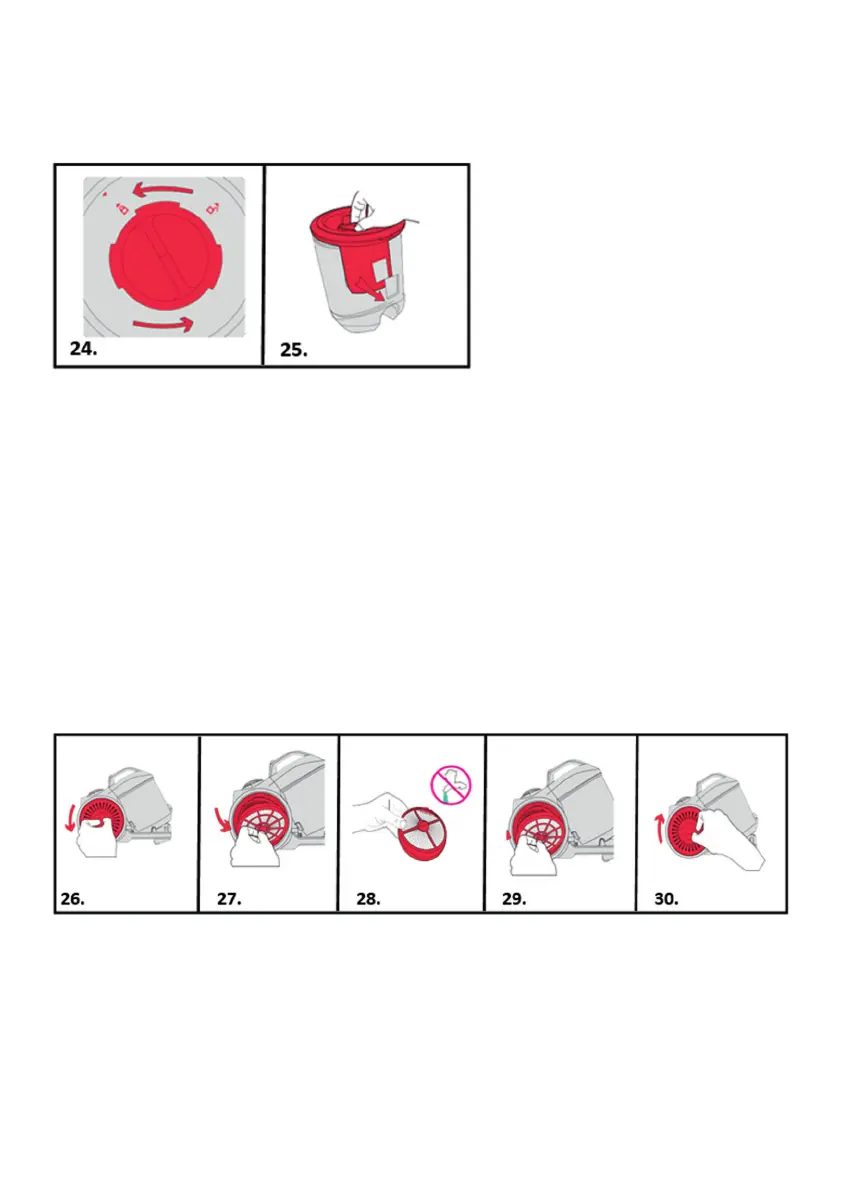 24.

25.

26.

27.

28.

29.

30.