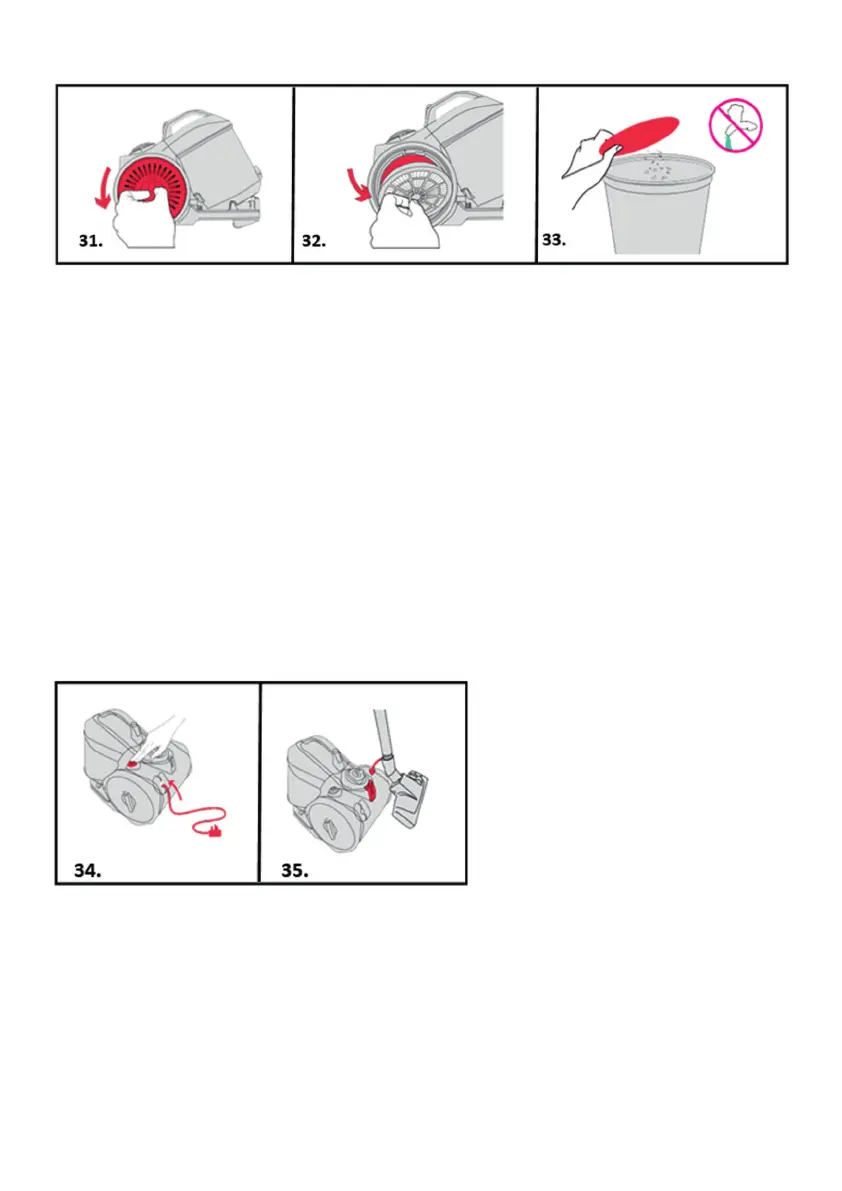 31.

32.

33.

34.

35.