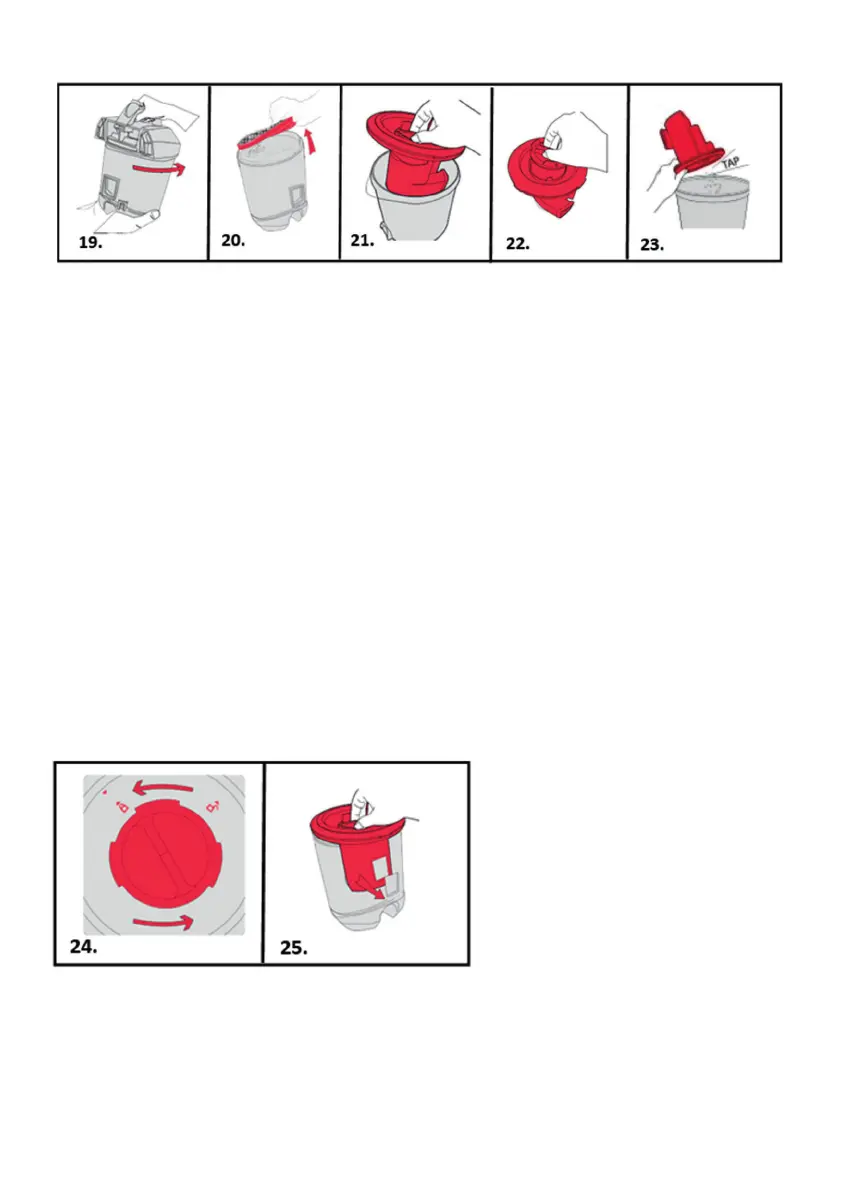 19.

20.

21.

22.

TAP

23.

24.

25.