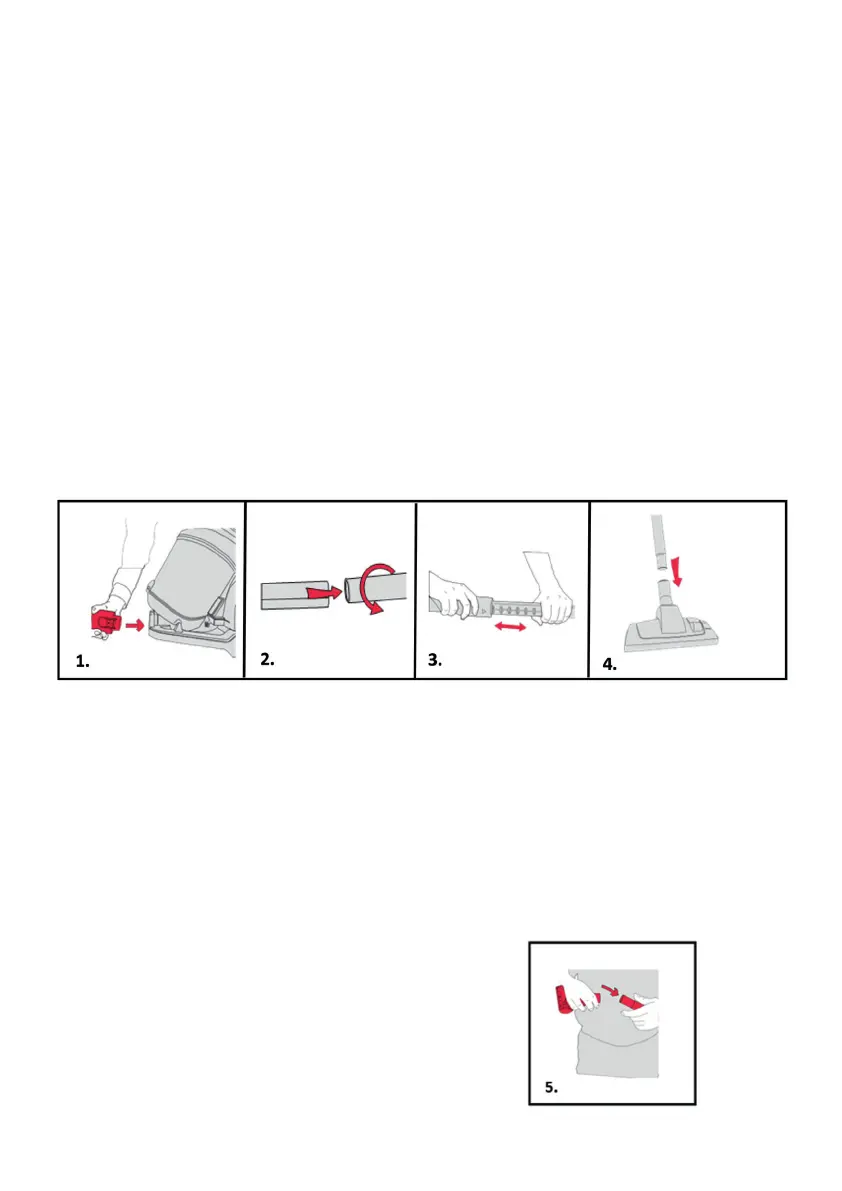 1.

2.

3.

4.

5.