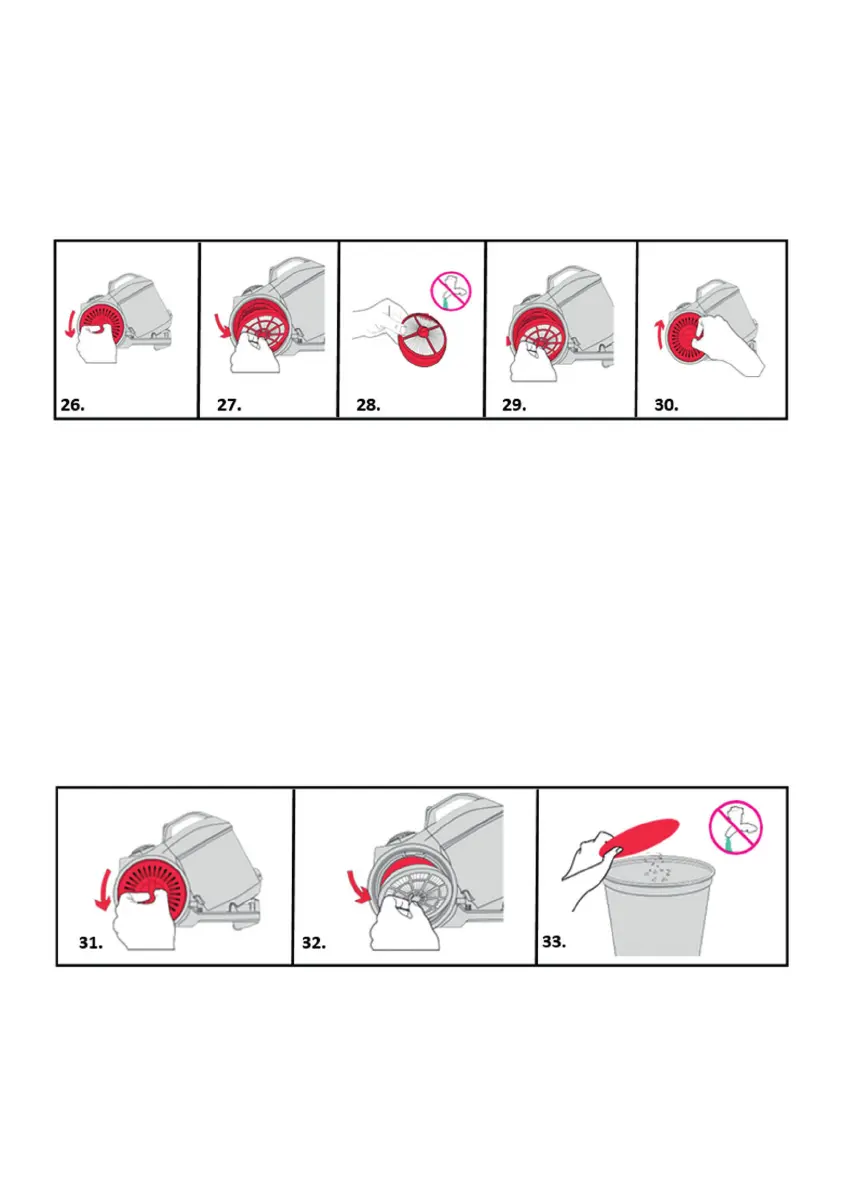 26.

27.

28.

29.

30.

31.

32.

33.