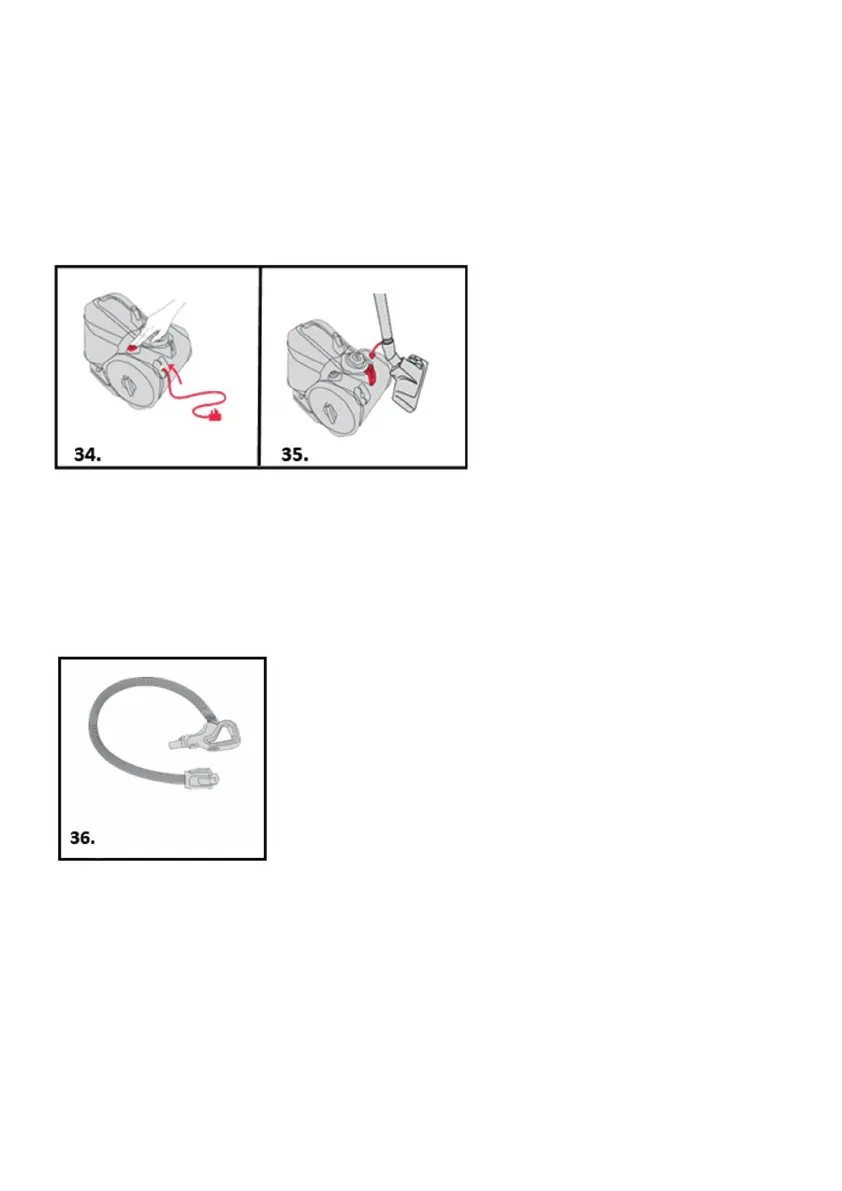 34.

35.

36.