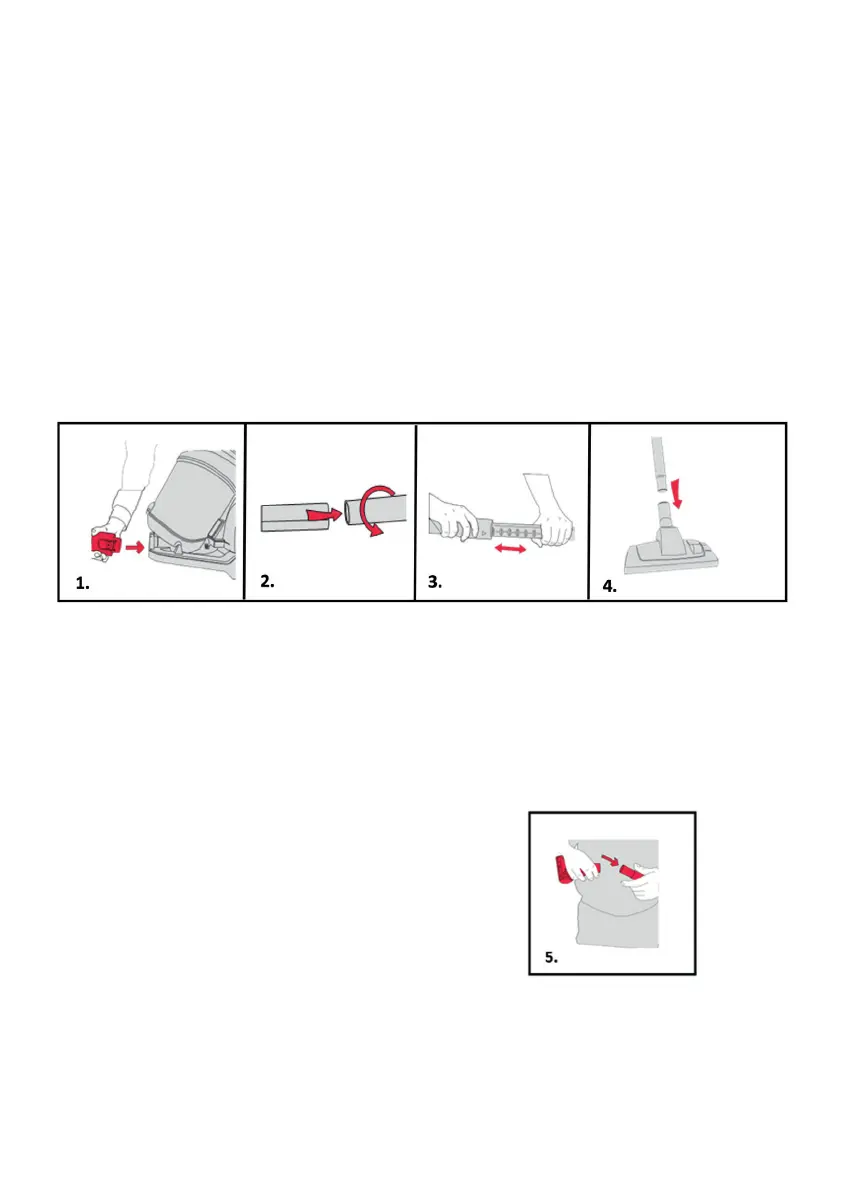 1.

2.

3.

4.

5.