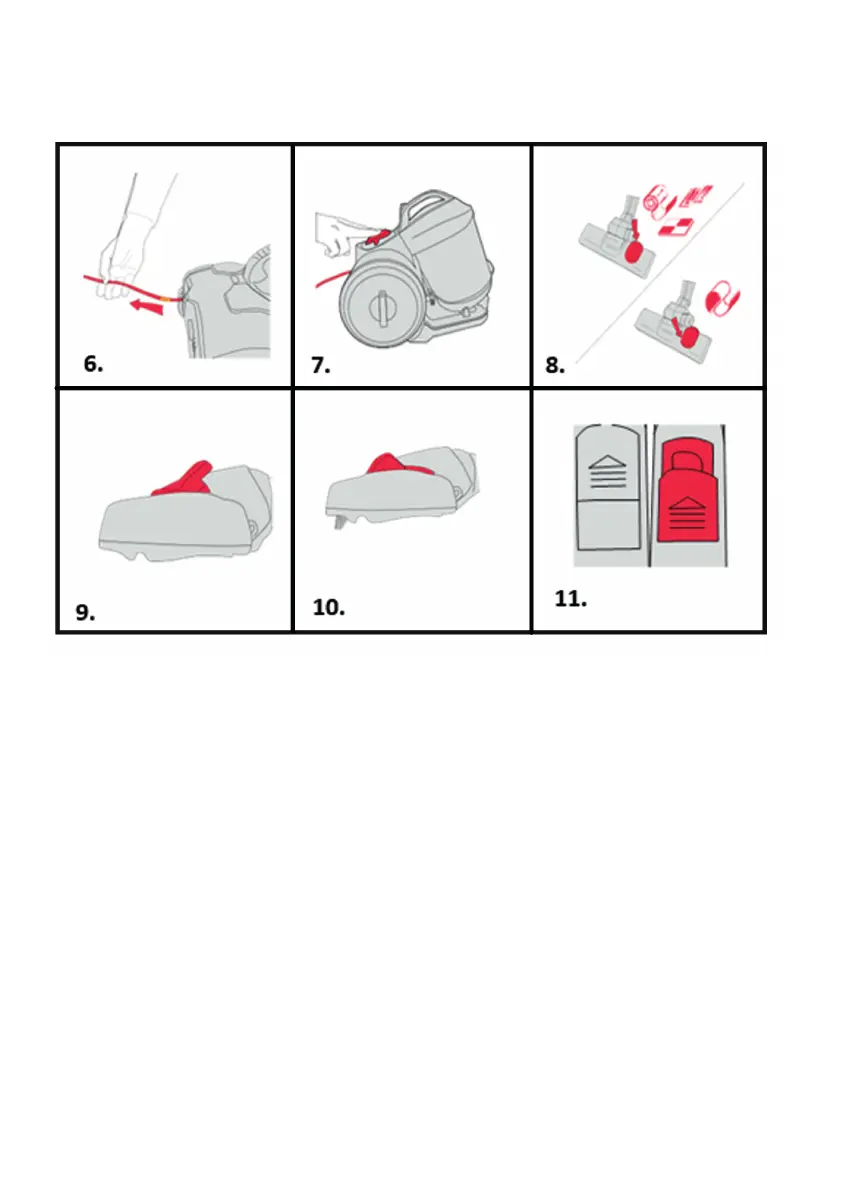 6.

7.

8.

9.

10.

11.