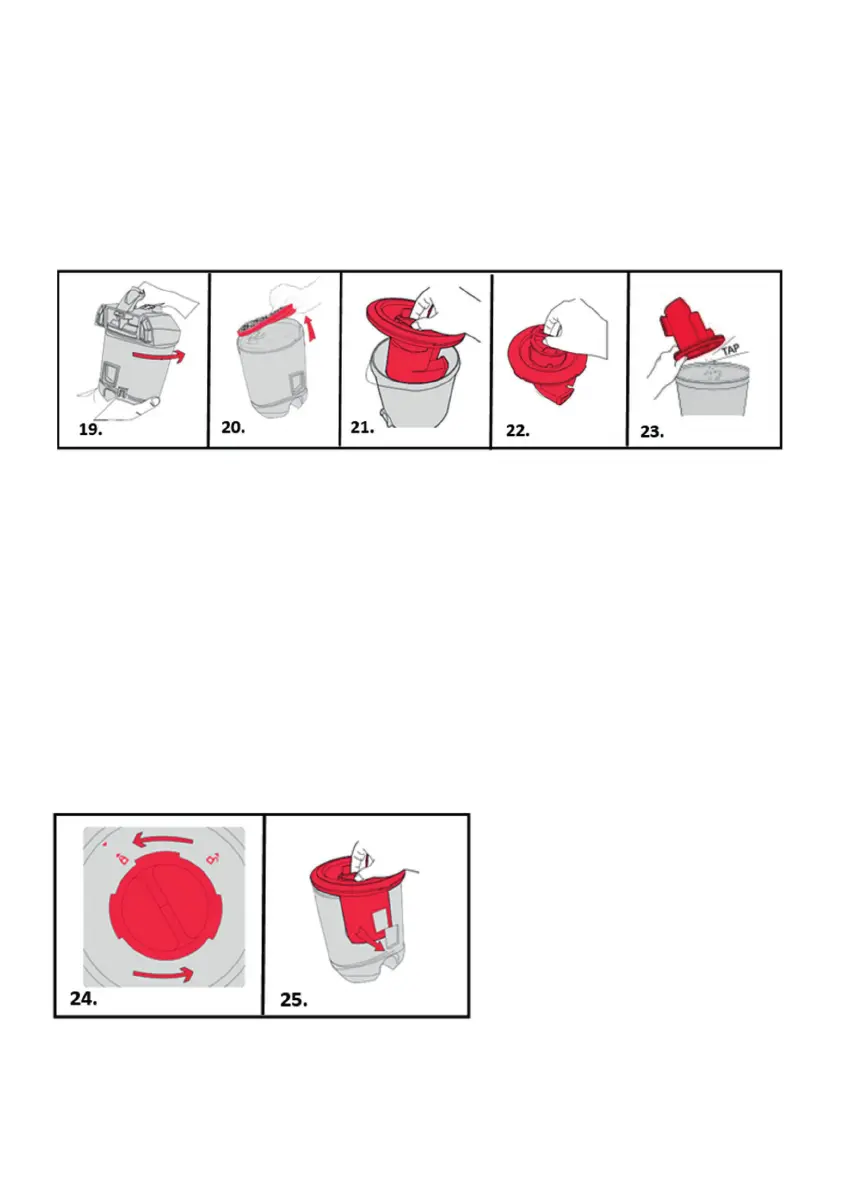 19.

20.

21.

22.

TAP

23.

24.

25.