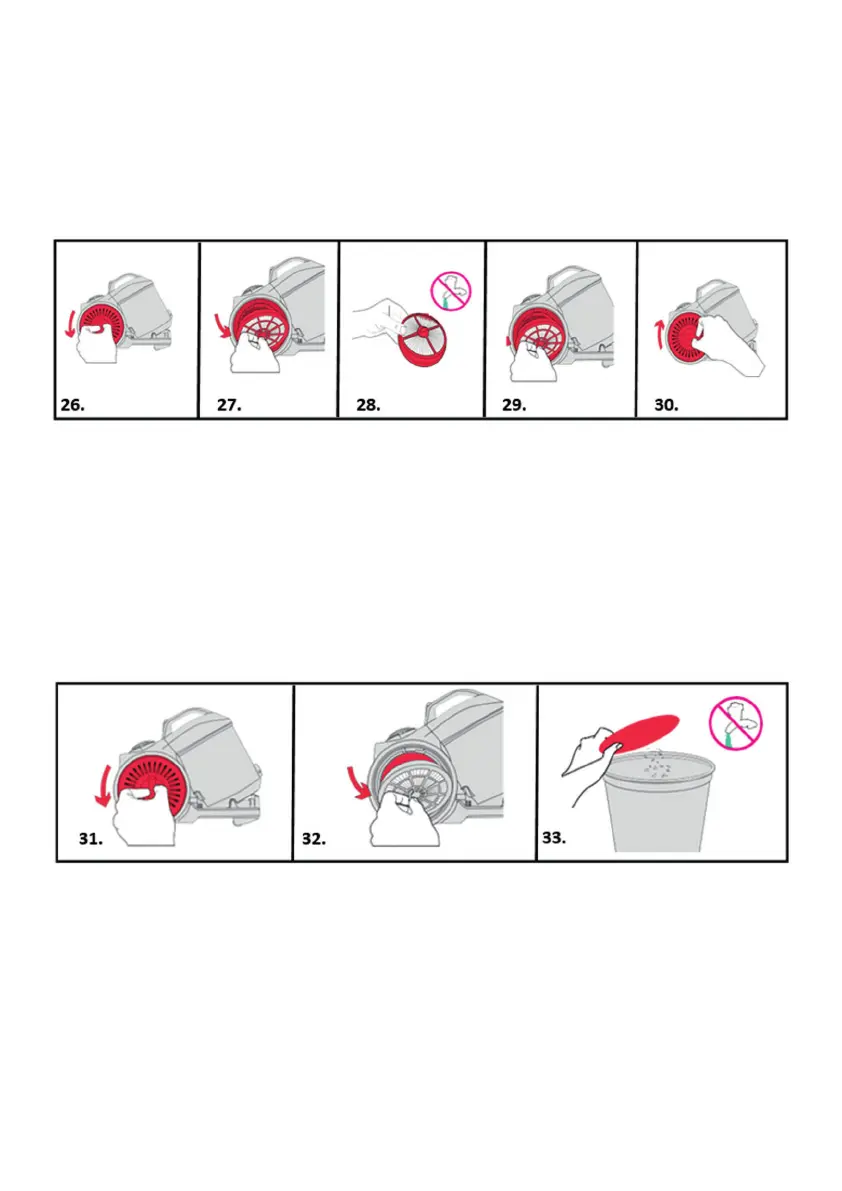 26.

27.

28.

29.

30.

31.

32.

33.