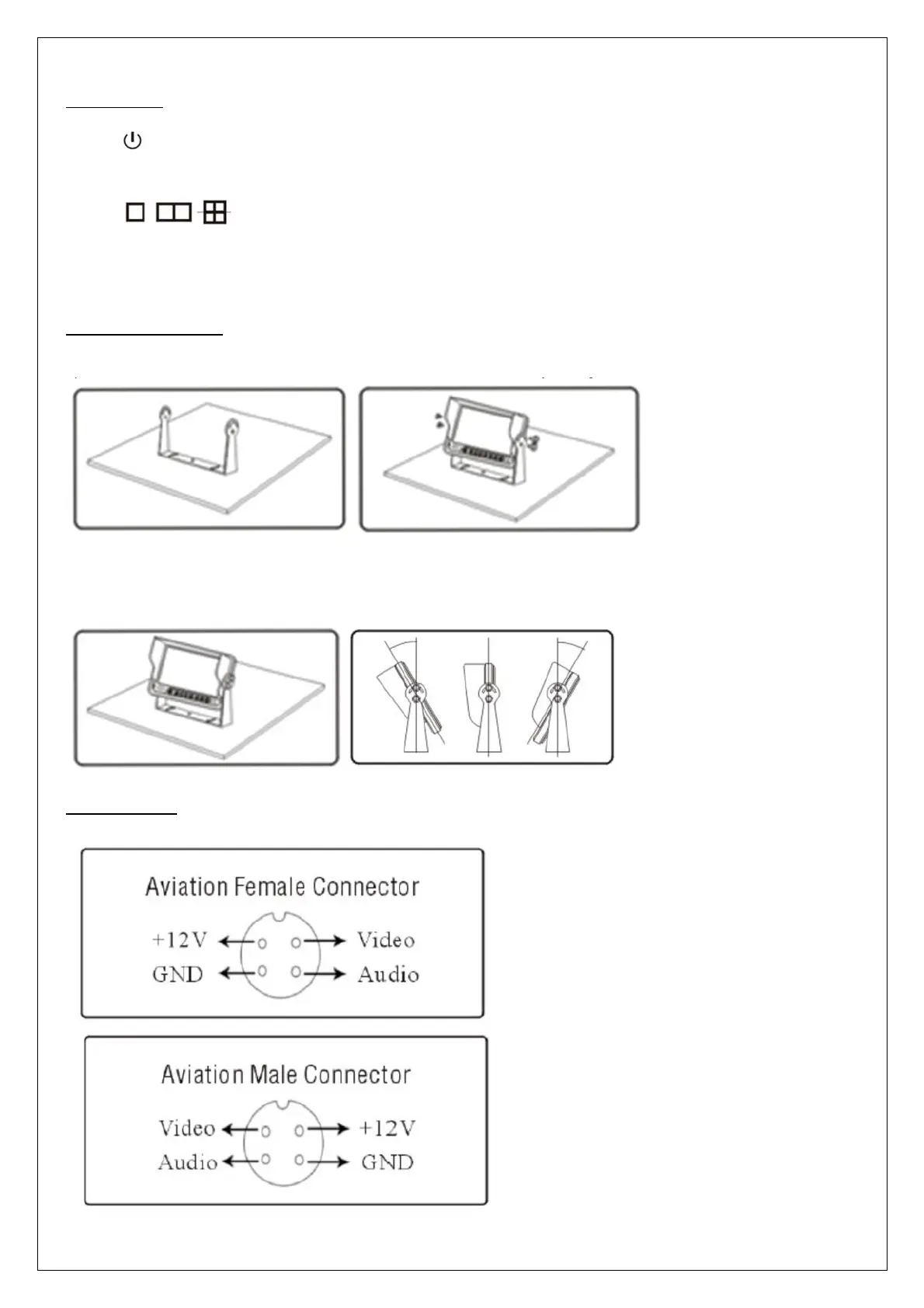 Aviation Female Connector

+12V

GND

Video

Audio

Aviation Male Connector

Video

Audio

+12V

GND