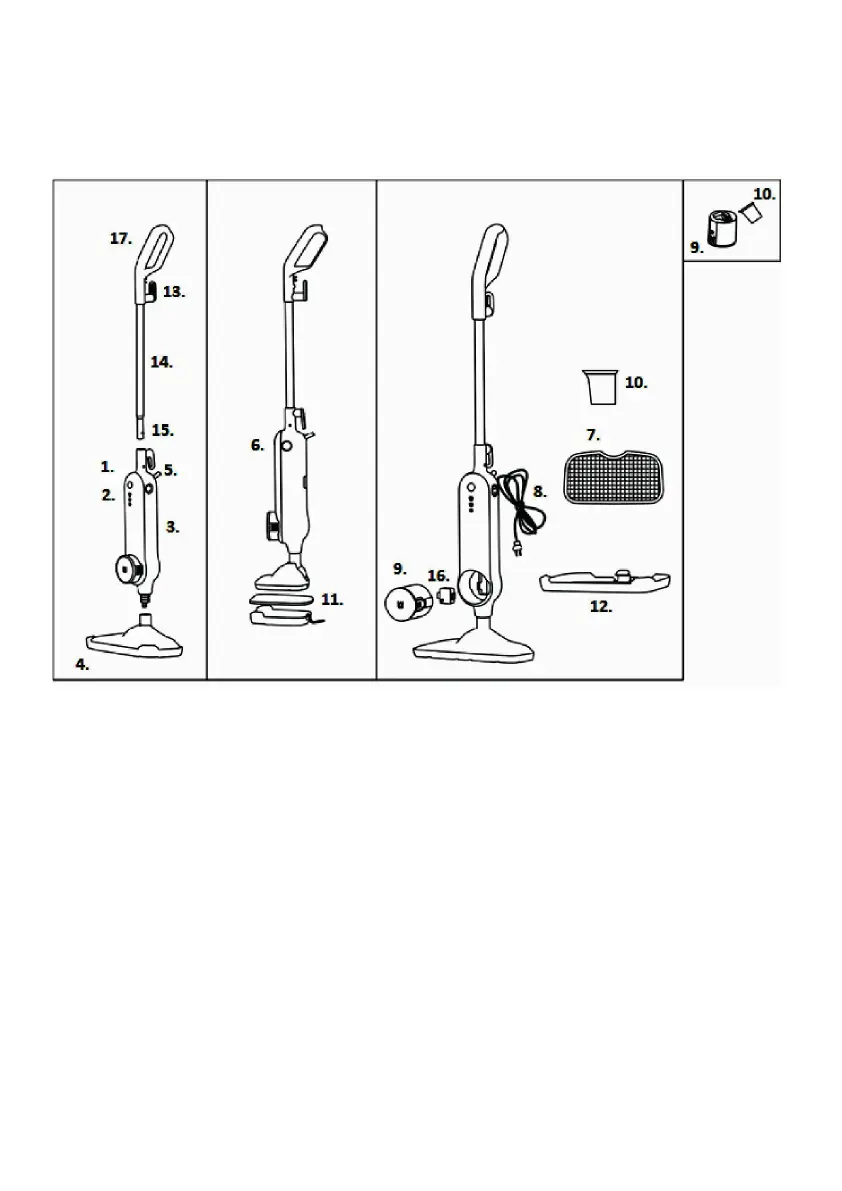 17.
13.
14.
15.
1.
5.
2.
3.
4.
6.
11.
10.
7.
8.
9.
16.
12.
10.
9.