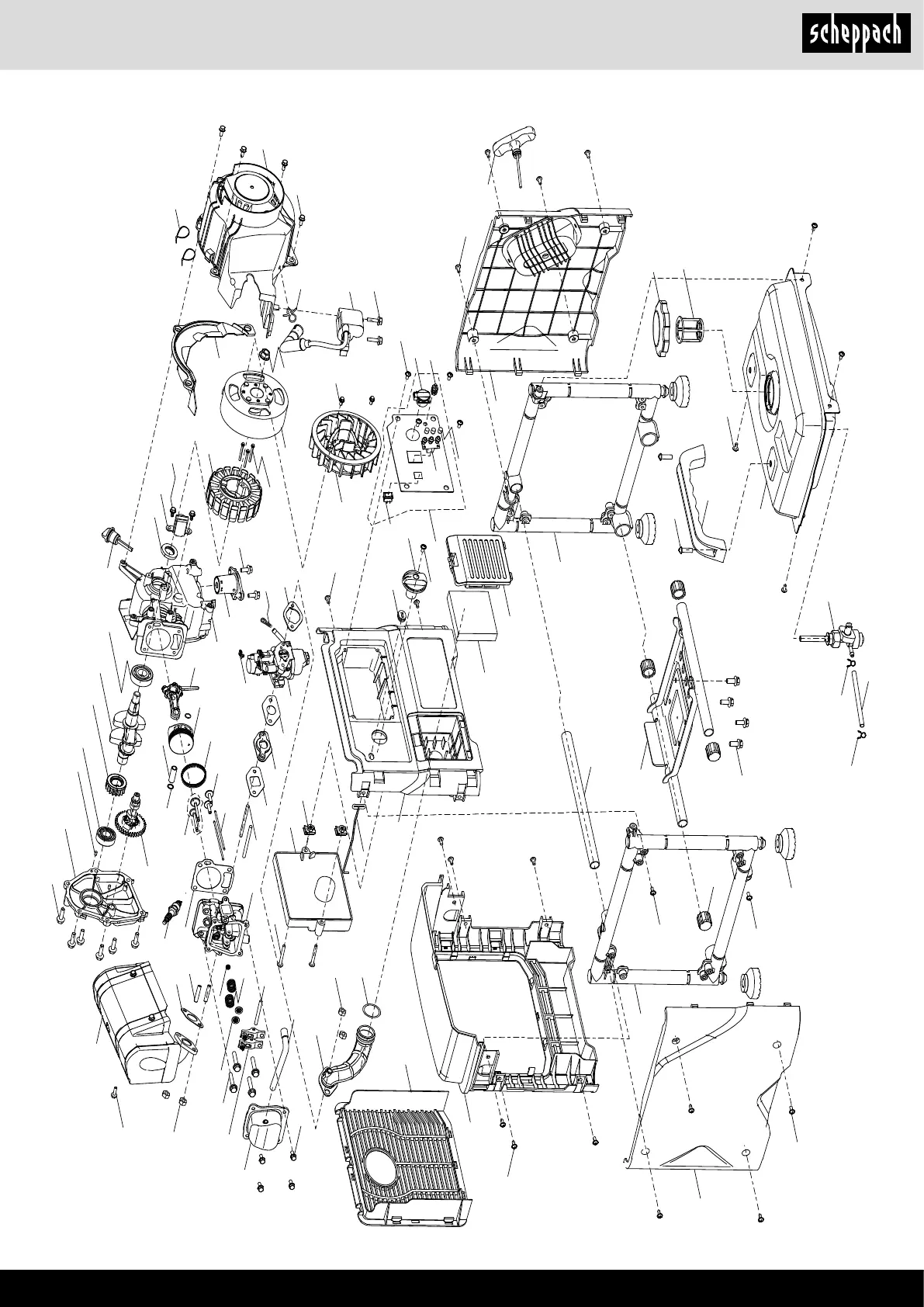 scheppach