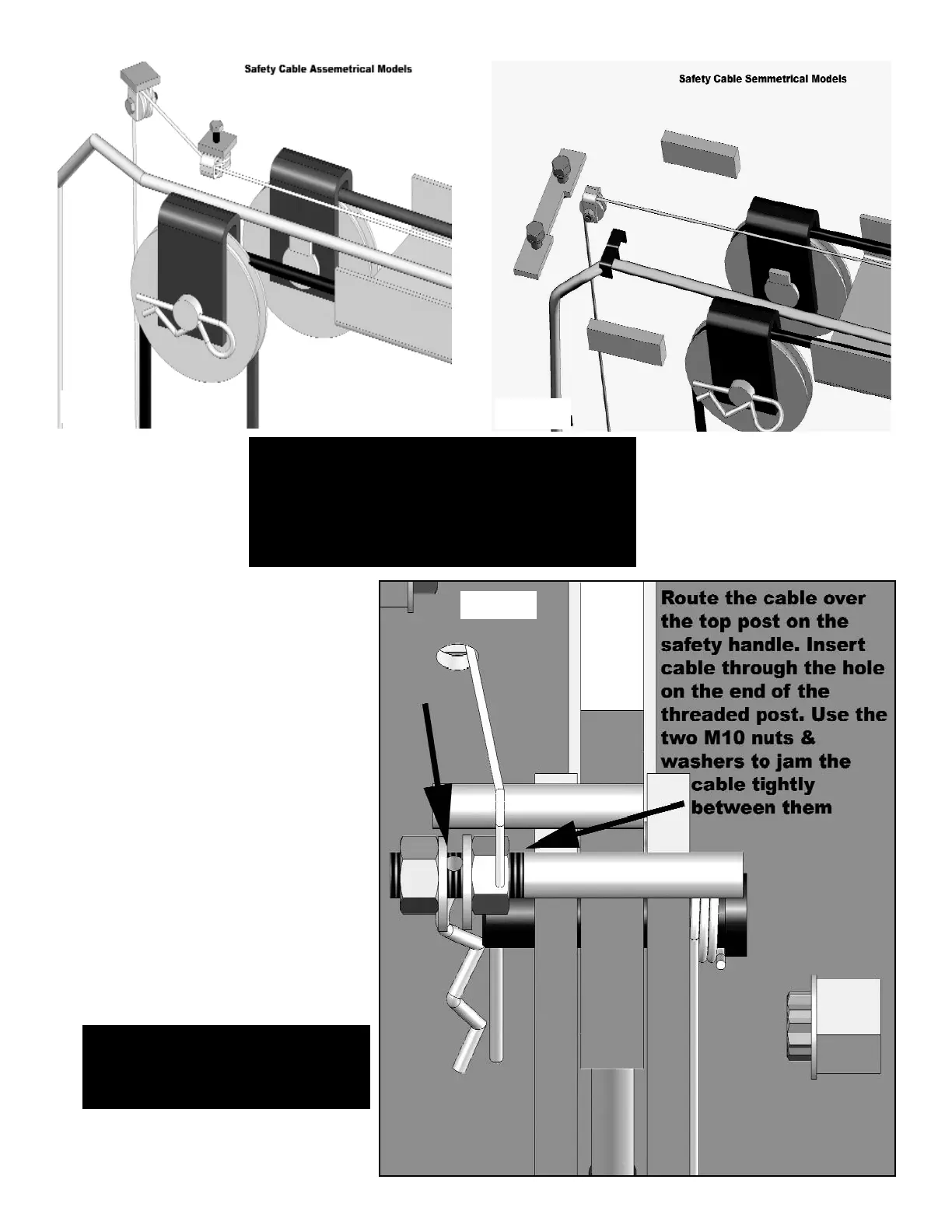 Safety Cable Assemetrical Models

Safety Cable Semmetrical Models

Route the cable over the top post on the safety handle. Insert cable through the hole on the end of the threaded post. Use the two M10 nuts & washers to jam the cable tightly between them