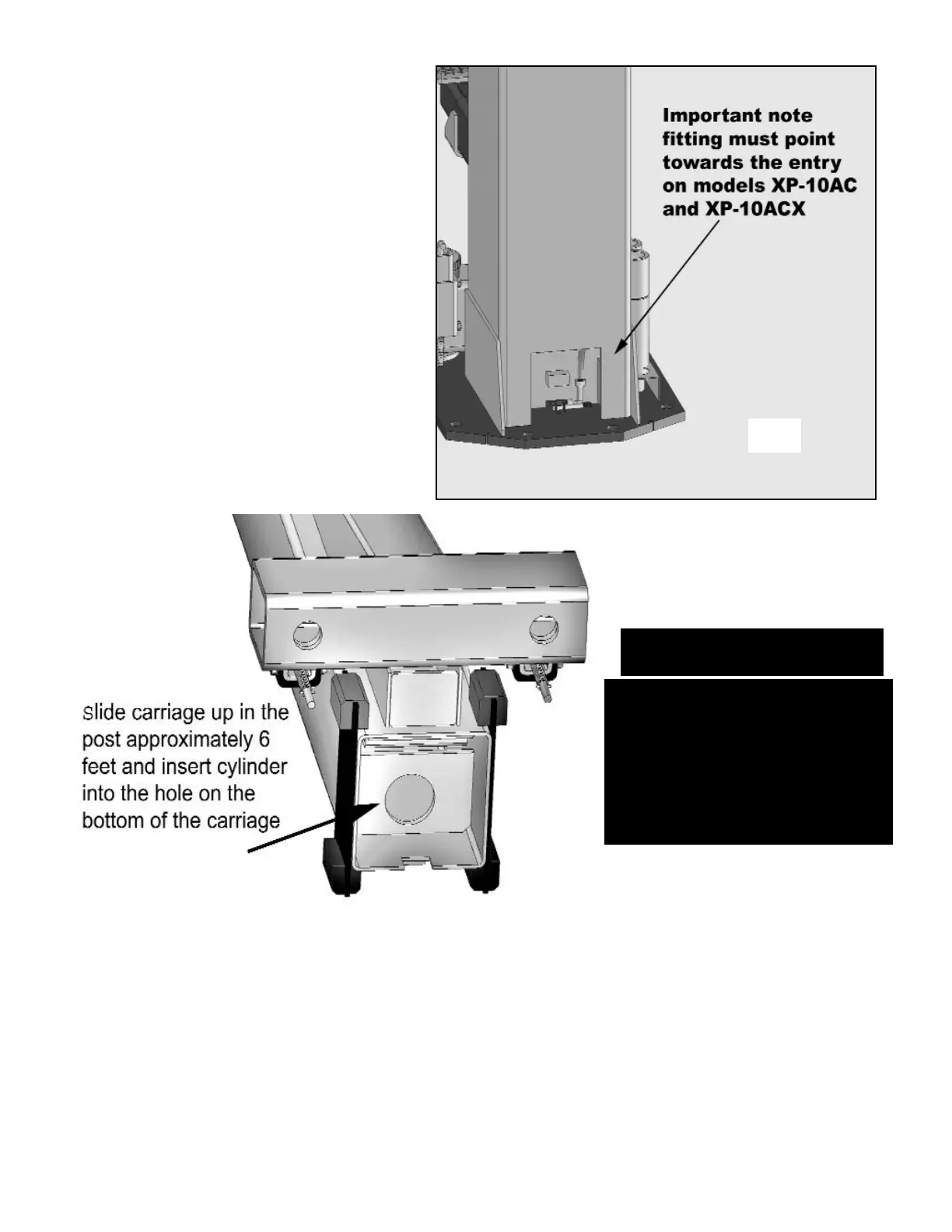 Important note fitting must point towards the entry on models XP-10AC and XP-10ACX

Slide carriage up in the post approximately 6 feet and insert cylinder into the hole on the bottom of the carriage