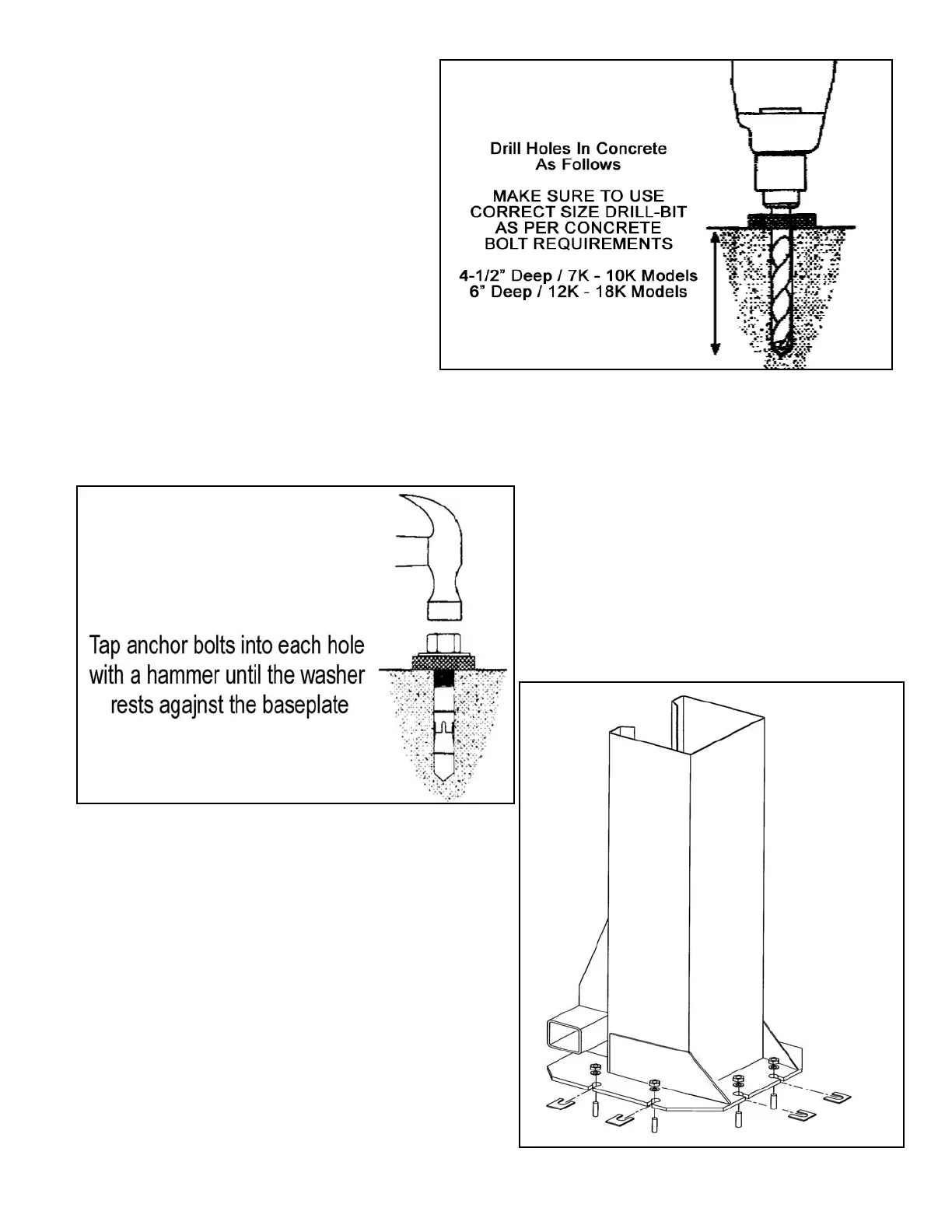 Drill Holes In Concrete As Follows

MAKE SURE TO USE CORRECT SIZE DRILL-BIT AS PER CONCRETE BOLT REQUIREMENTS

4-1/2" Deep / 7K - 10K Models
6" Deep / 12K - 18K Models

Tap anchor bolts into each hole with a hammer until the washer rests agajnst the baseplate