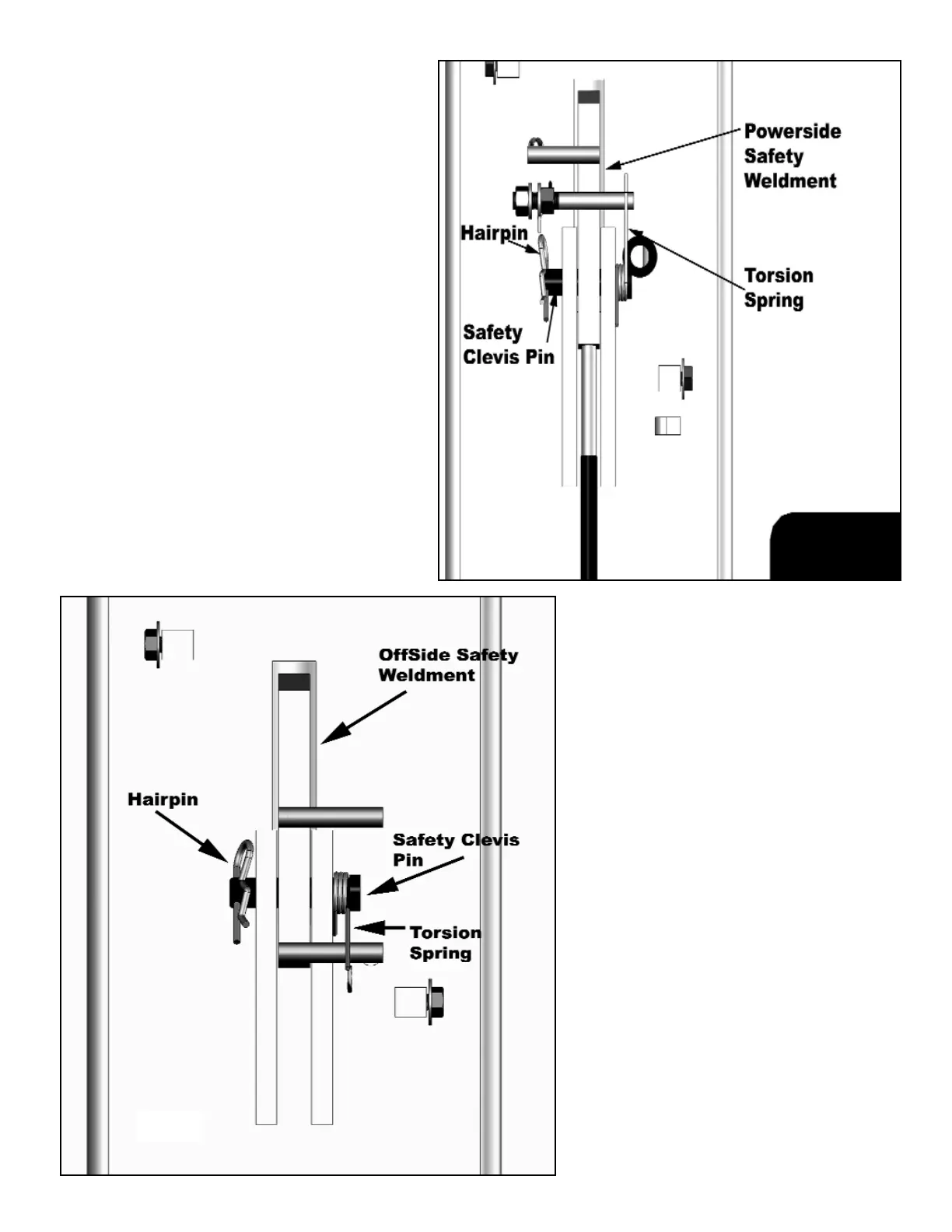 Powerside Safety Weldment

Hairpin

Torsion Spring

Safety Clevis Pin

OffSide Safety Weldment

Hairpin

Safety Clevis Pin

Torsion Spring