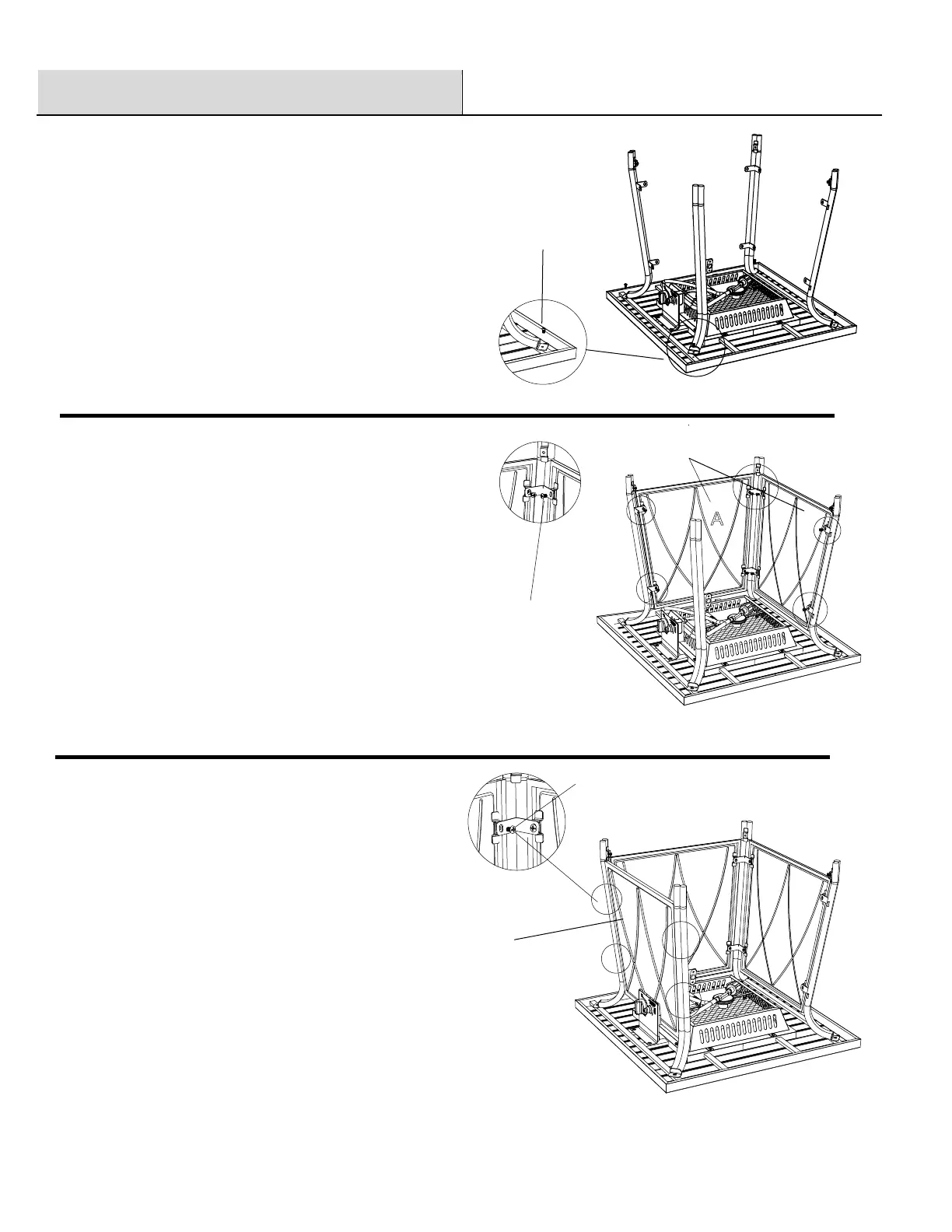 A