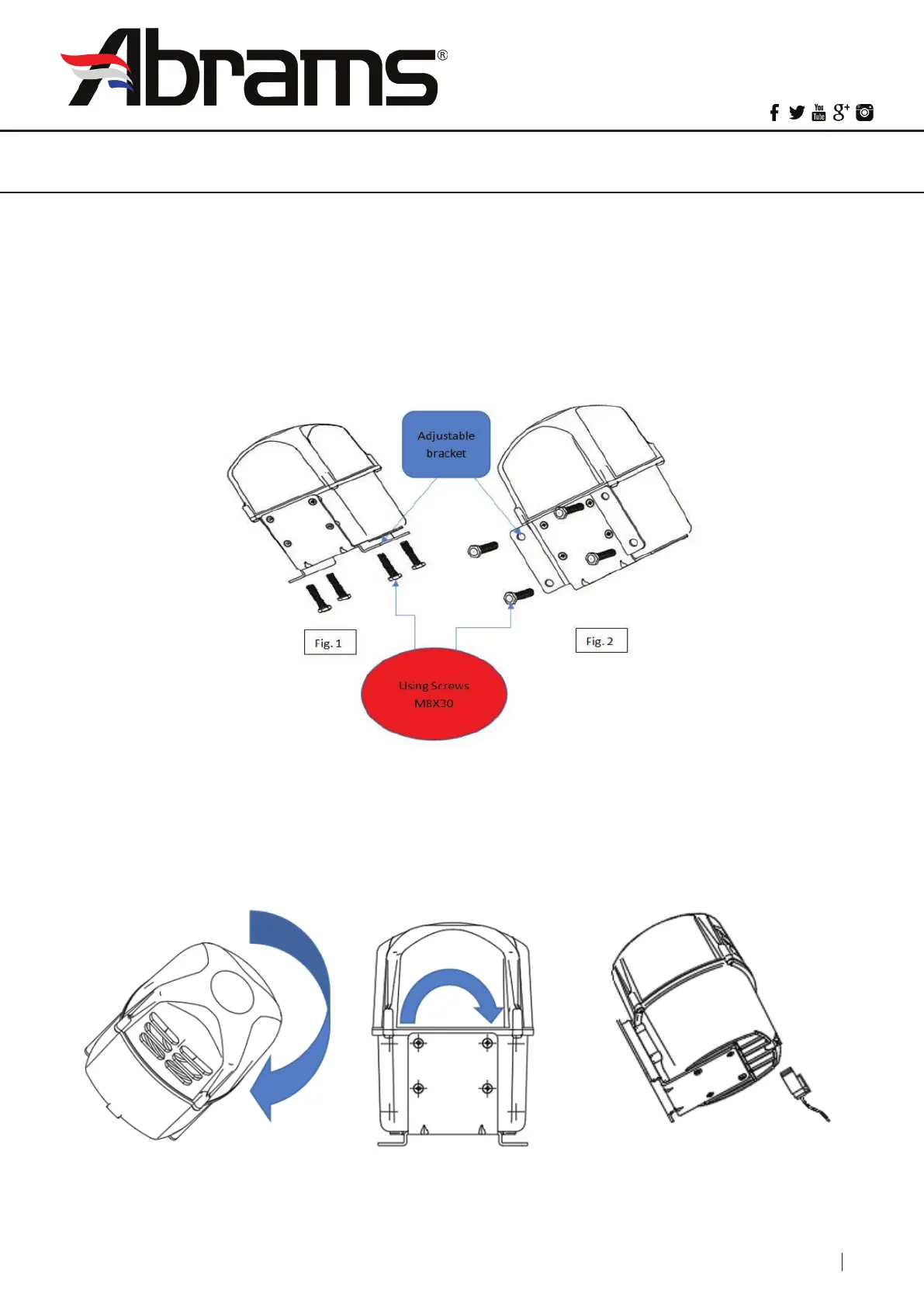 Abrams®

Adjustable bracket

Fig. 1

Fig. 2

Using Screws M8X30