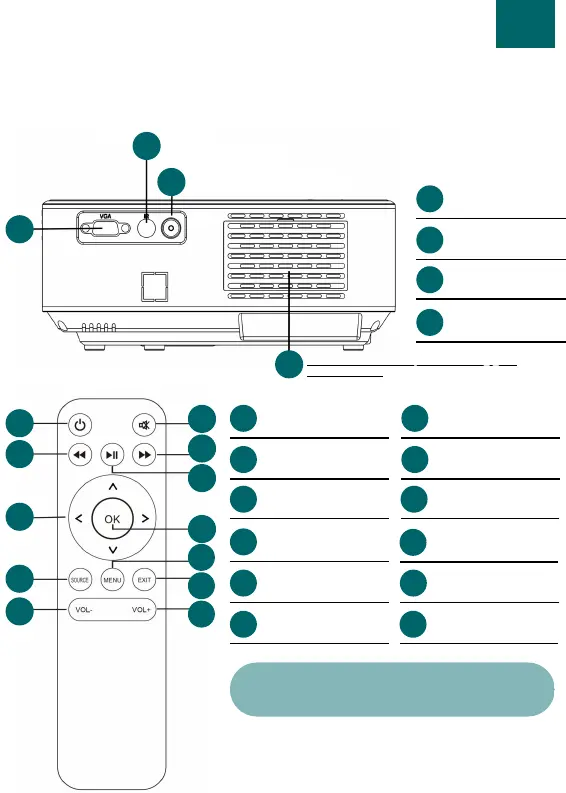 VGA

OK

SOURCE

MENU

EXIT

VOL-

VOL+