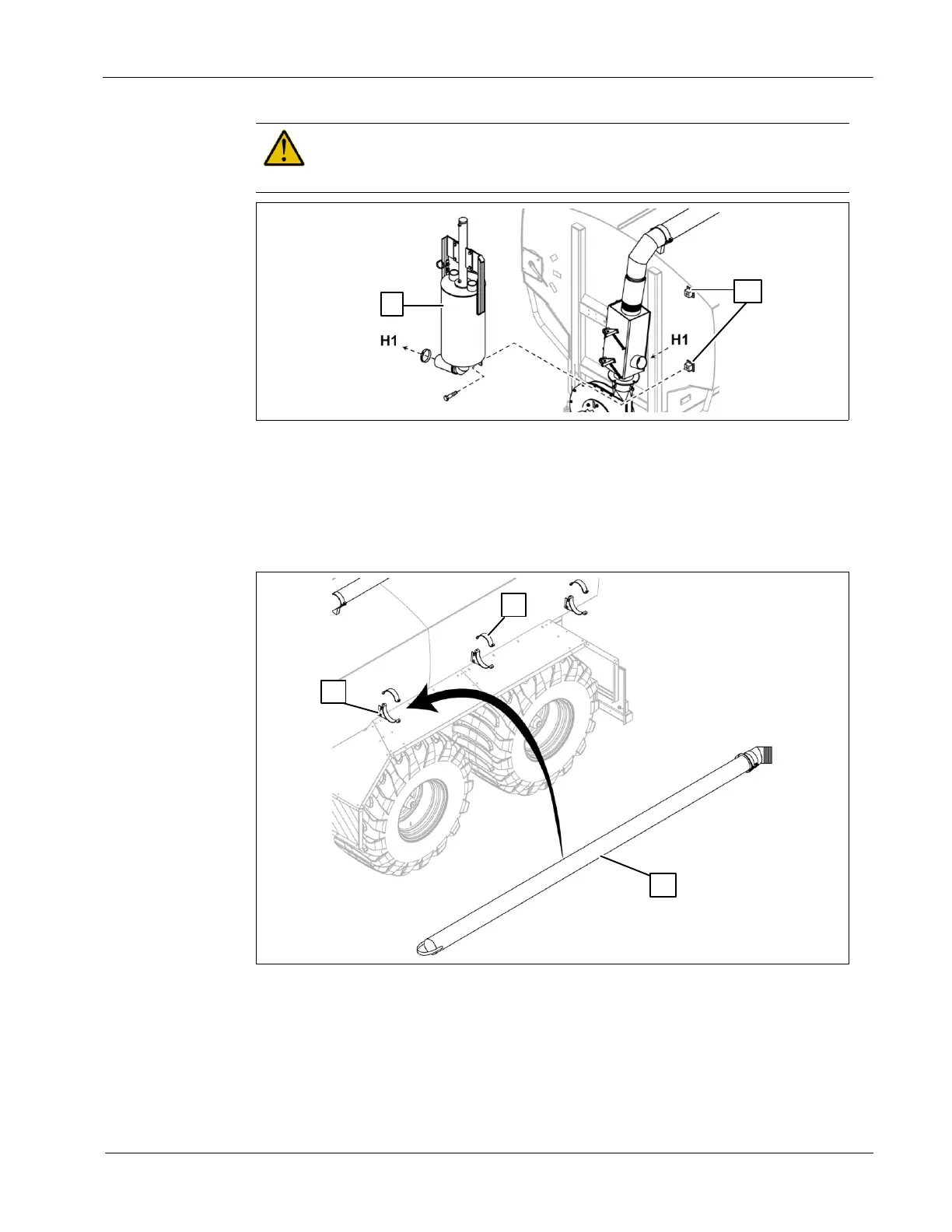 H1

H1