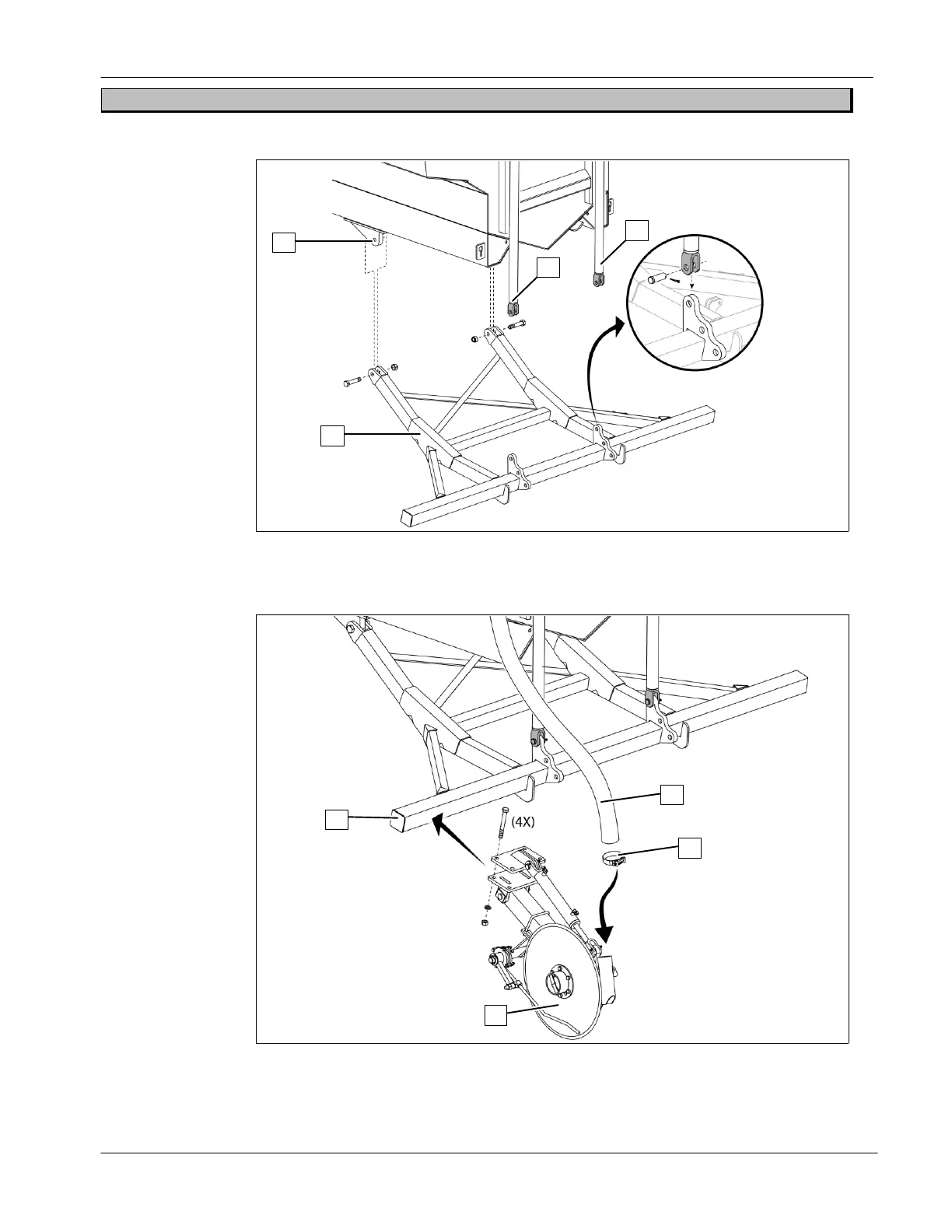 (4X)