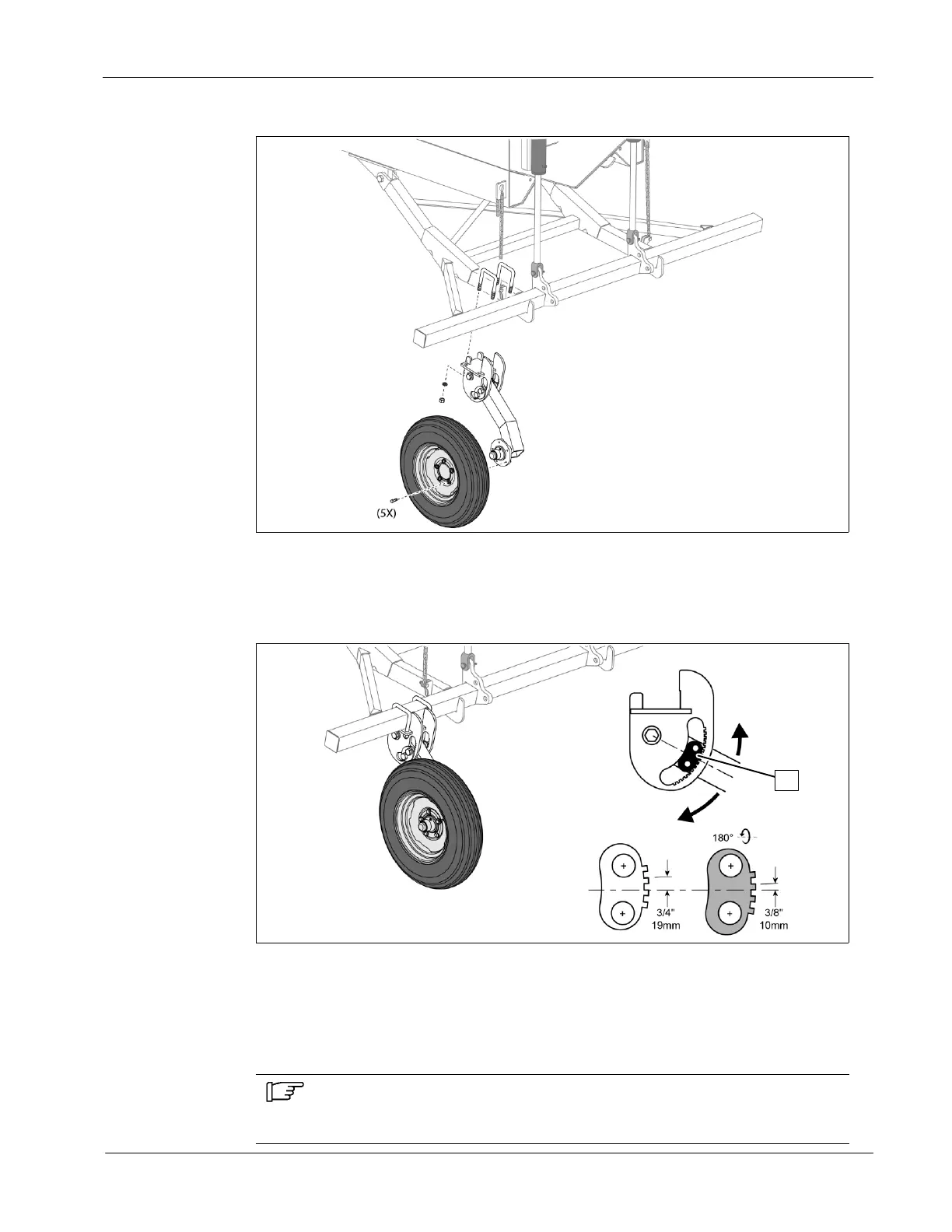 (5X)

180°

3/4"
19mm

3/8"
10mm