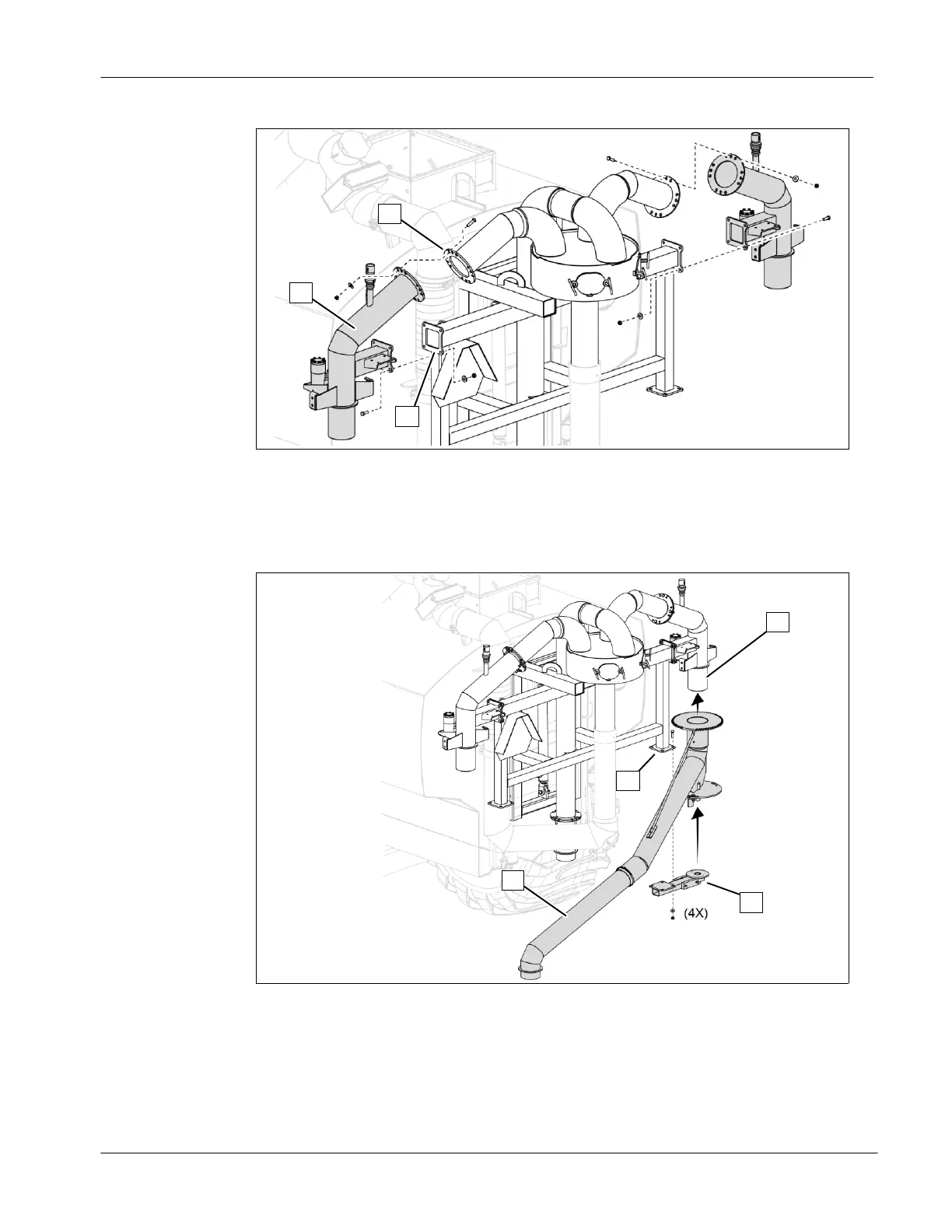 (4X)