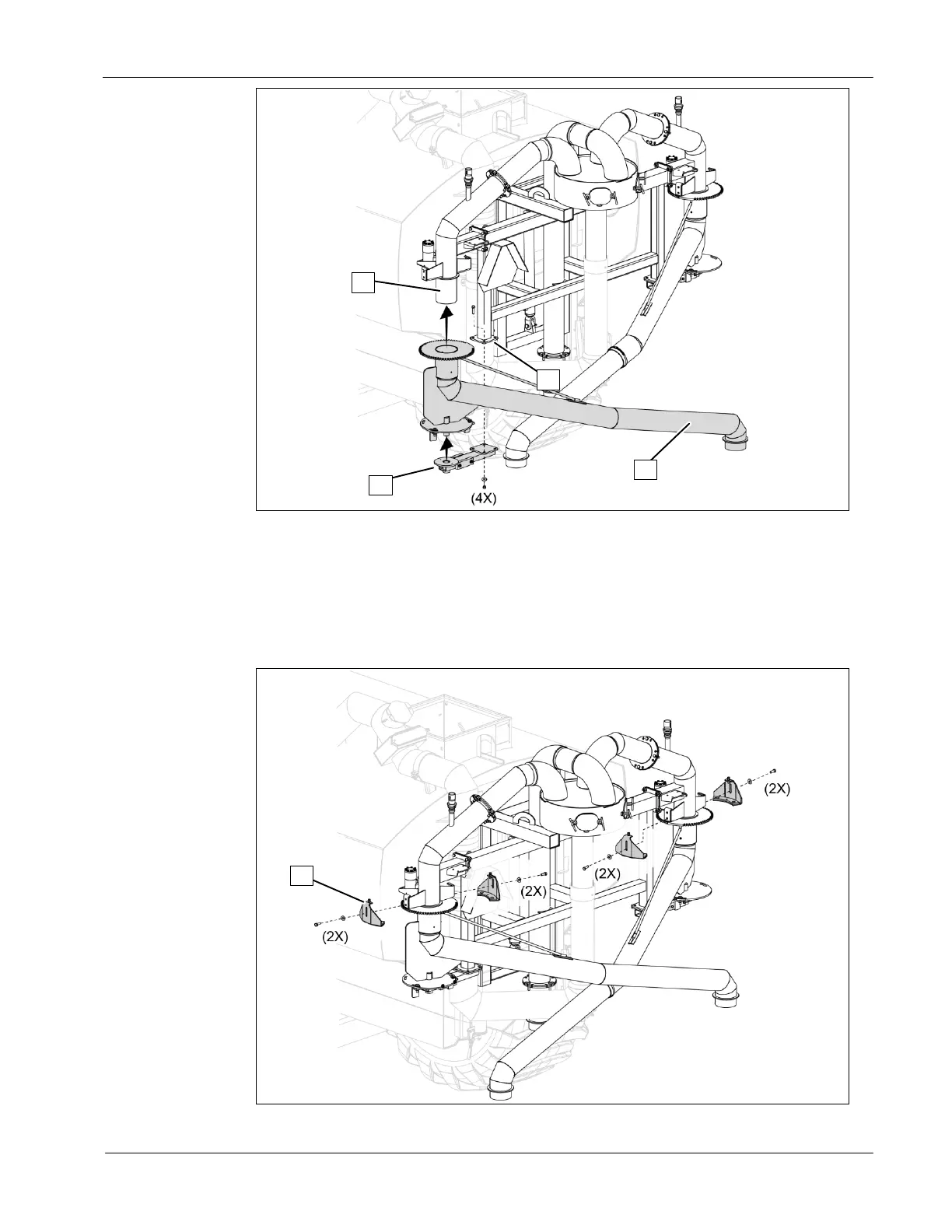 (4X)

(2X)

(2X)

(2X)

(2X)