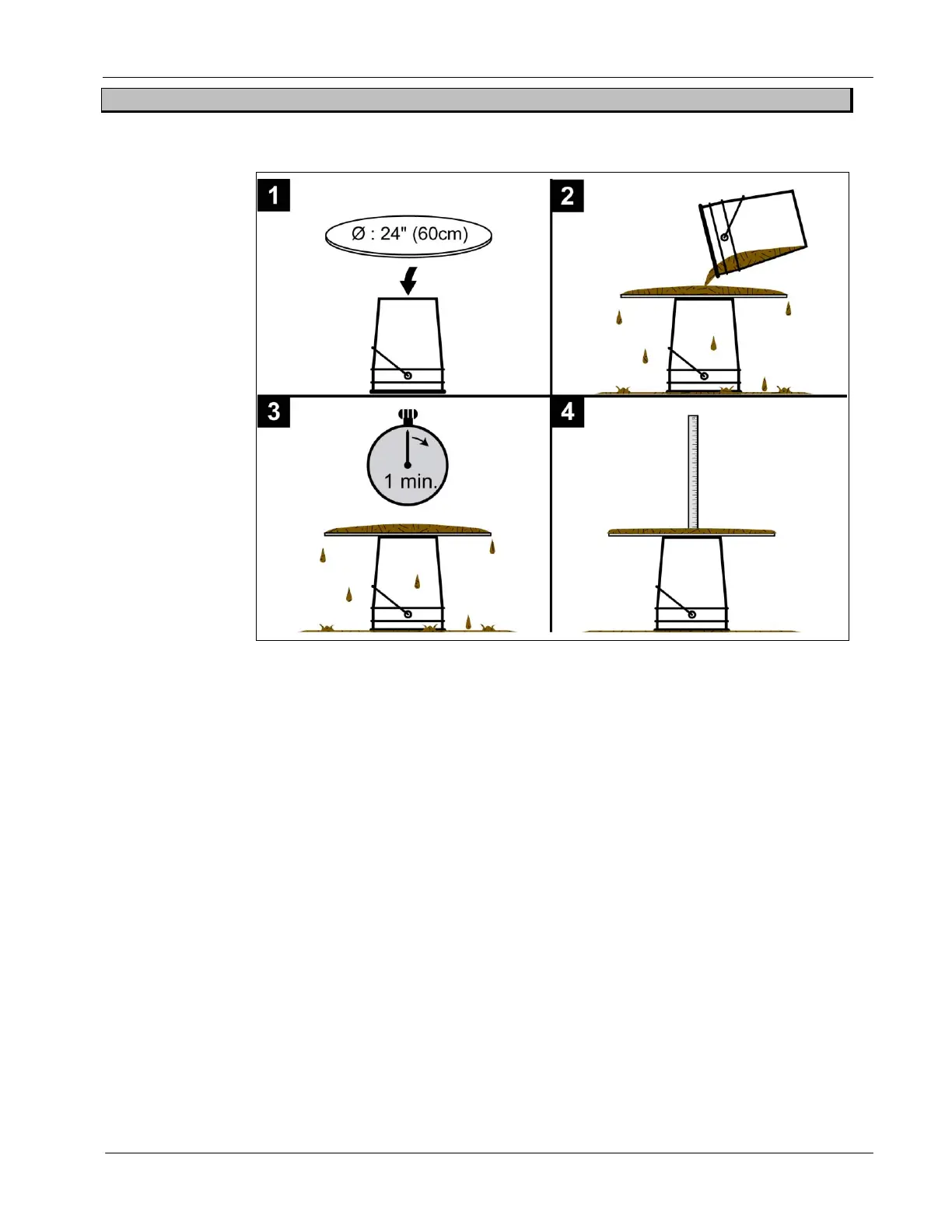 1

Ø : 24" (60cm)

2

3

1 min.

4