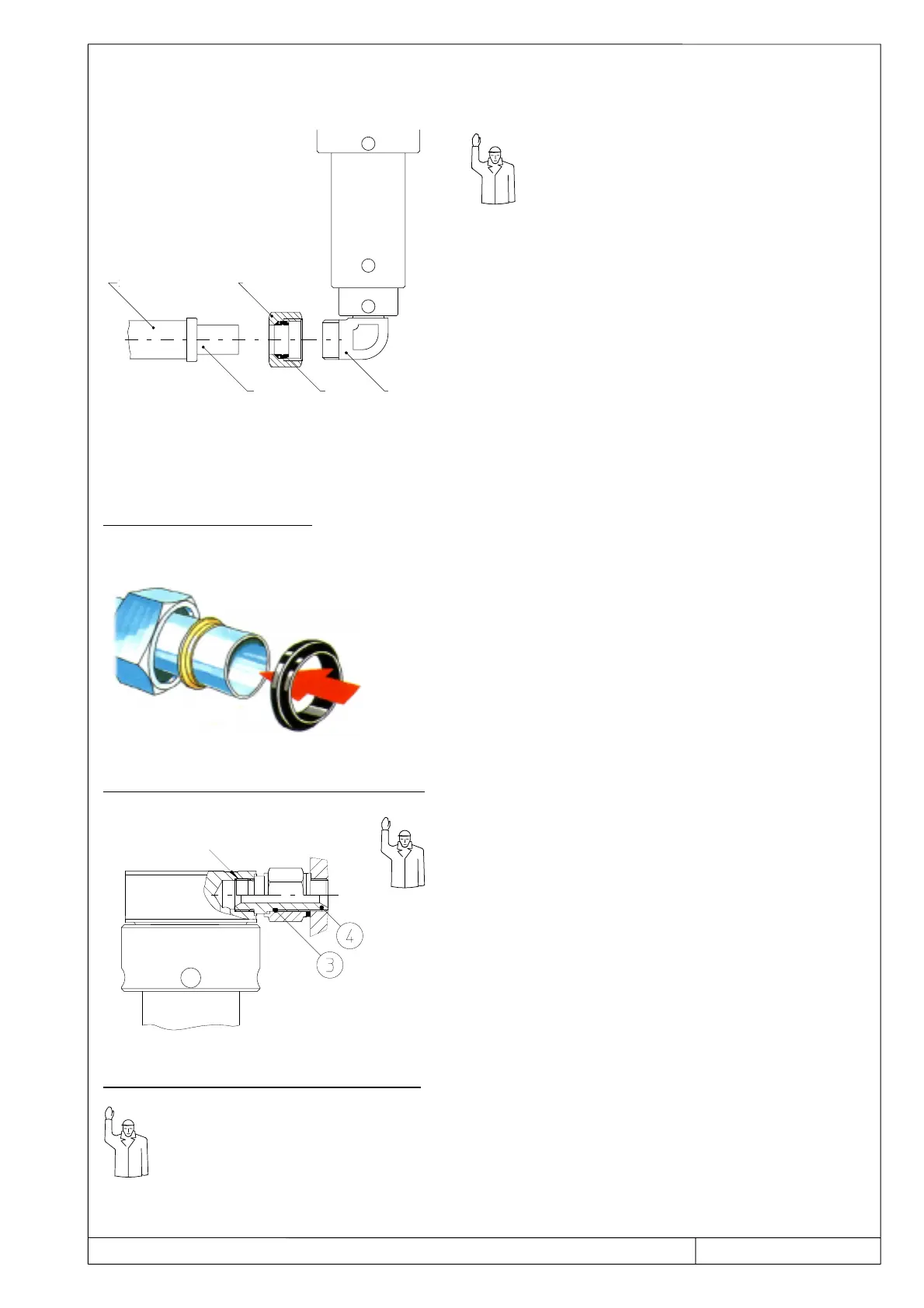 4

3