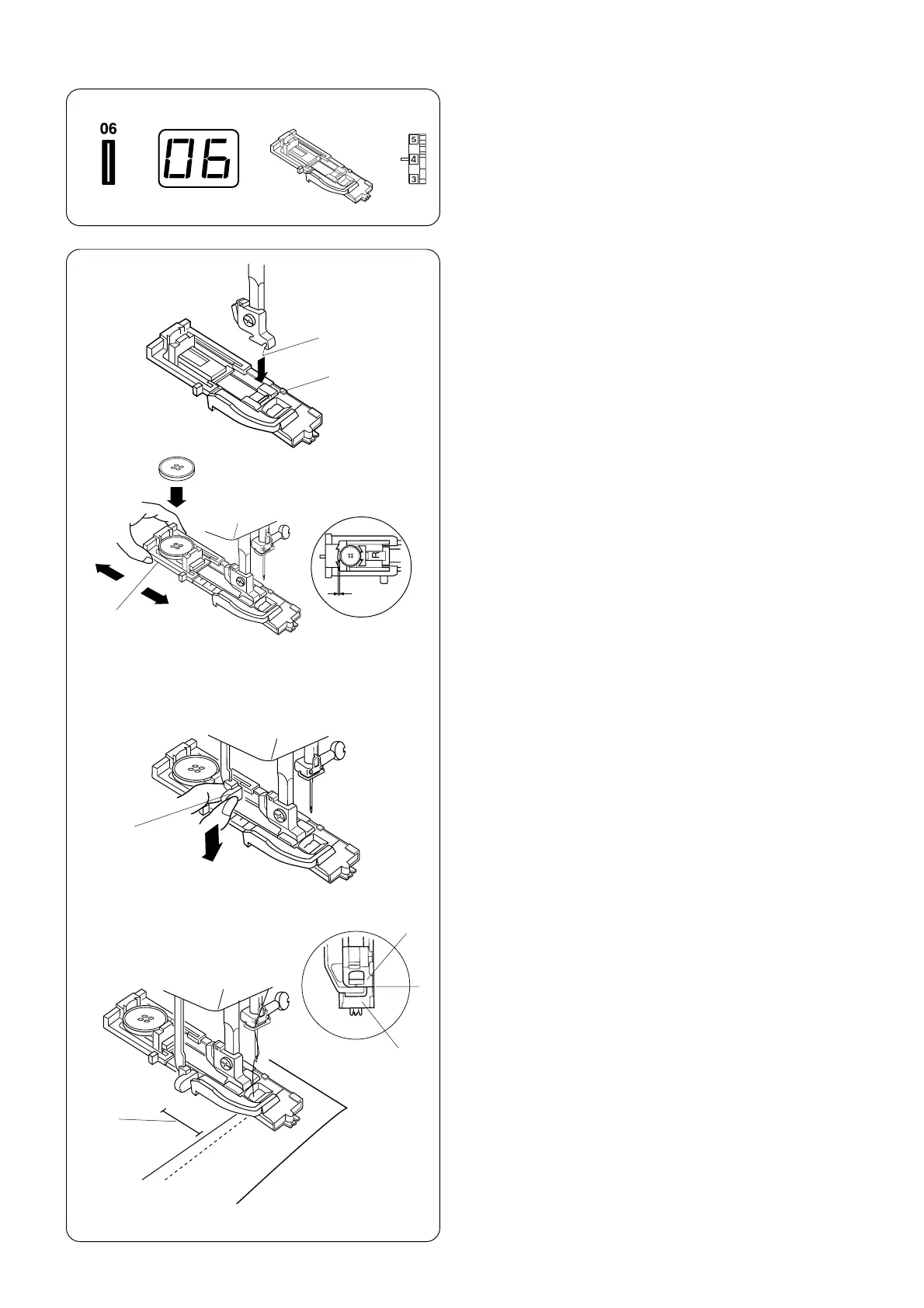 06

06

5
4
3