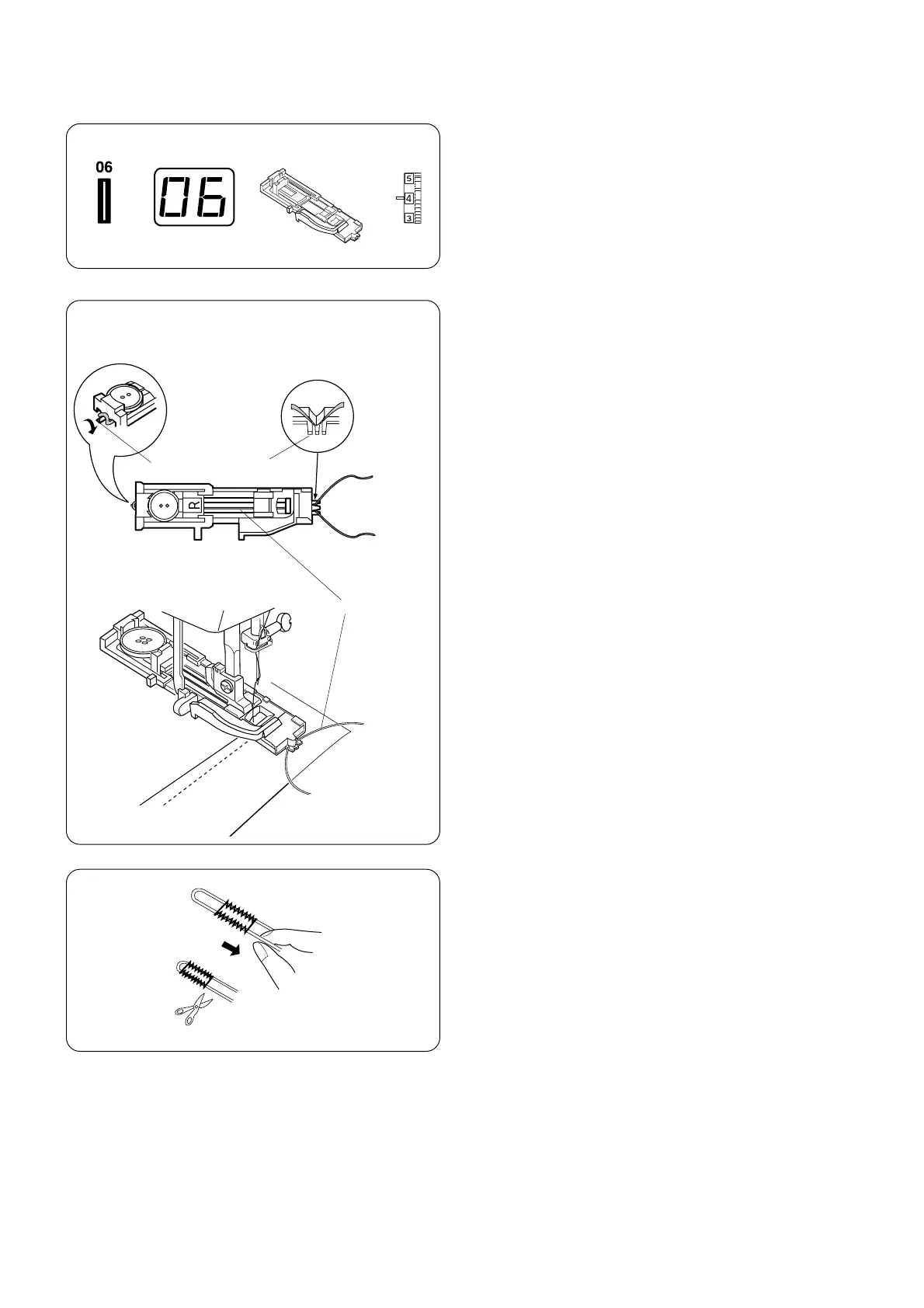 06

06

5
4
3

R