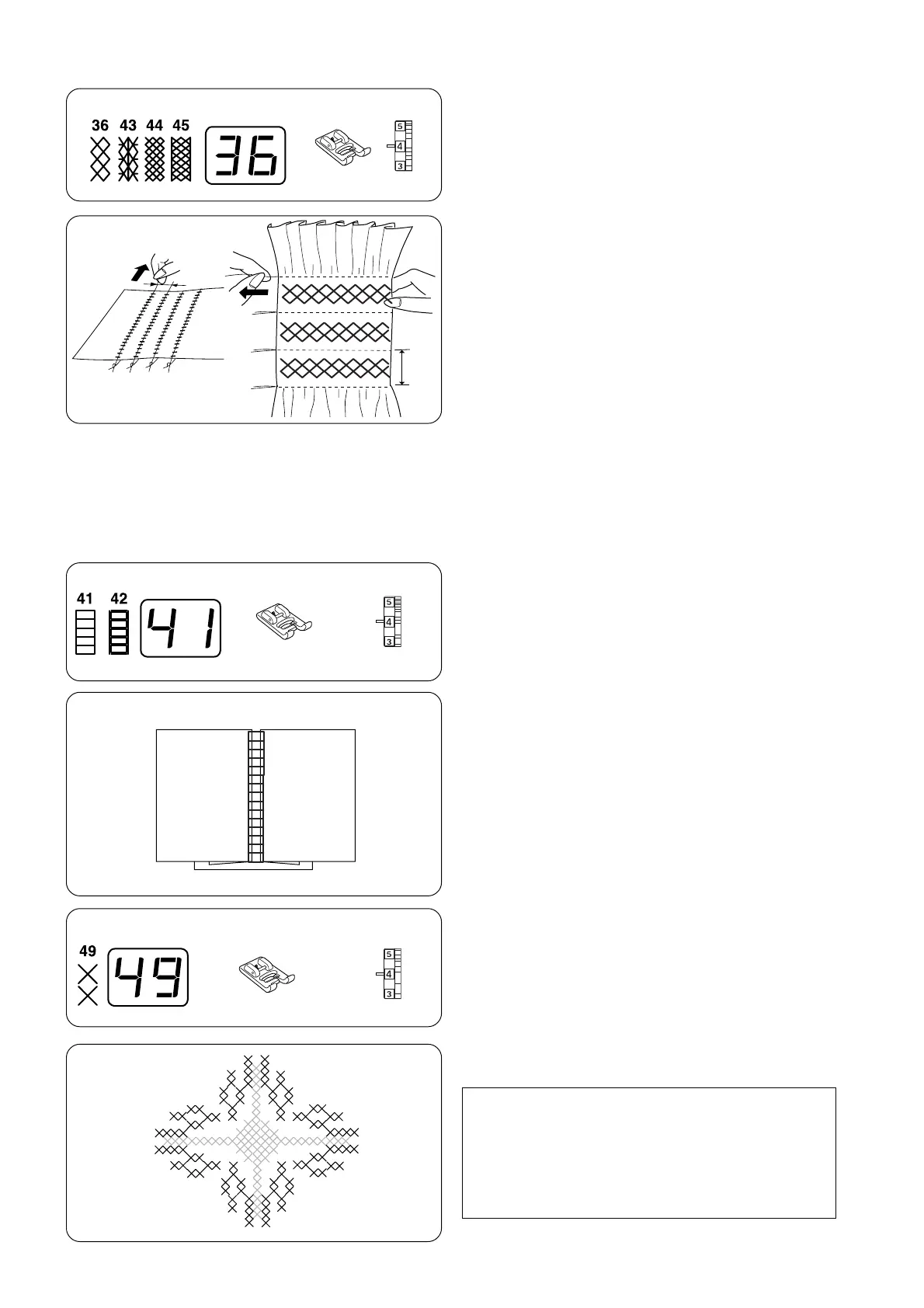 36 43 44 45

36

5
4
3

41 42

41

5
4
3

49

49

5
4
3