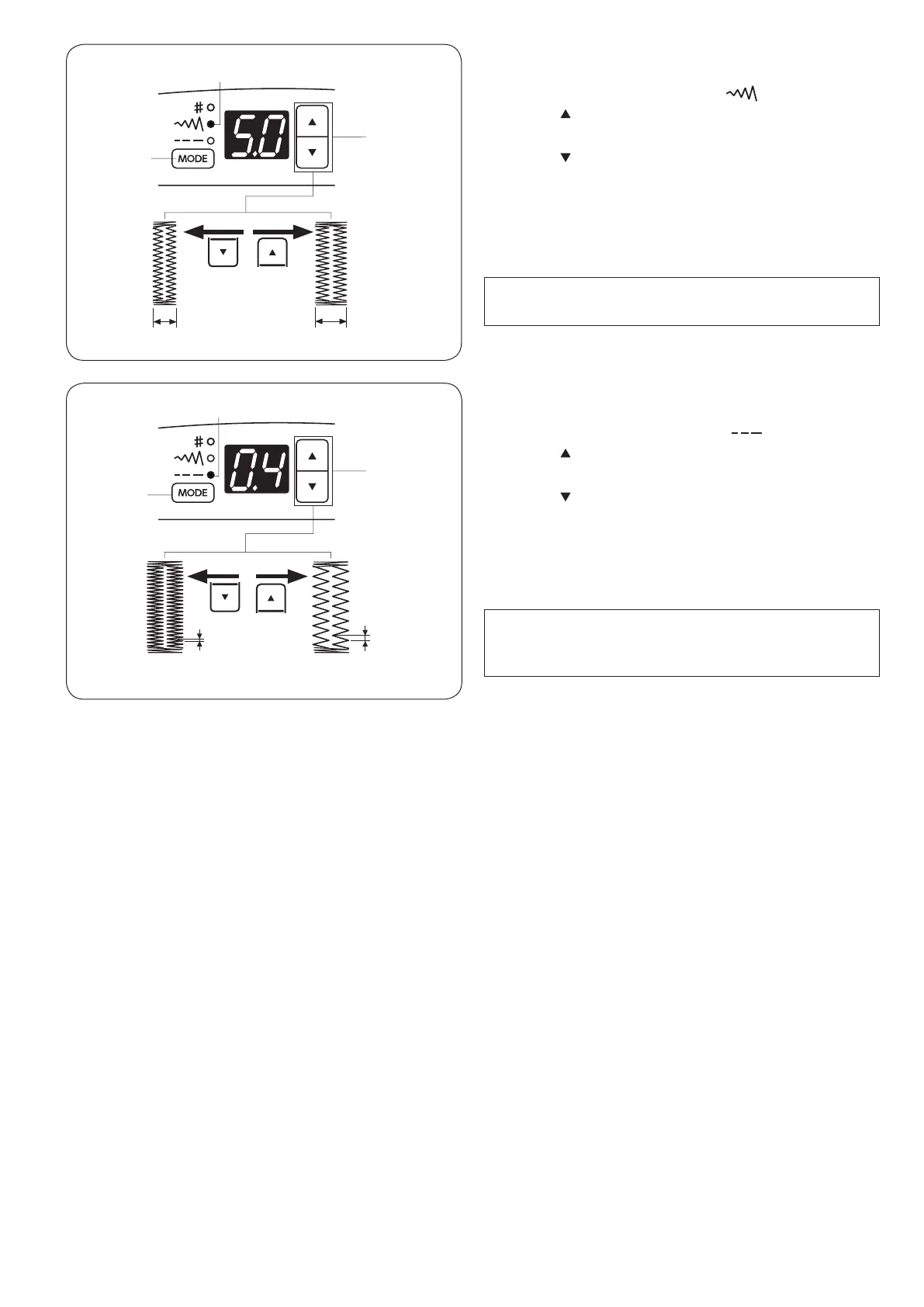 MODE

5.0

MODE

0.4