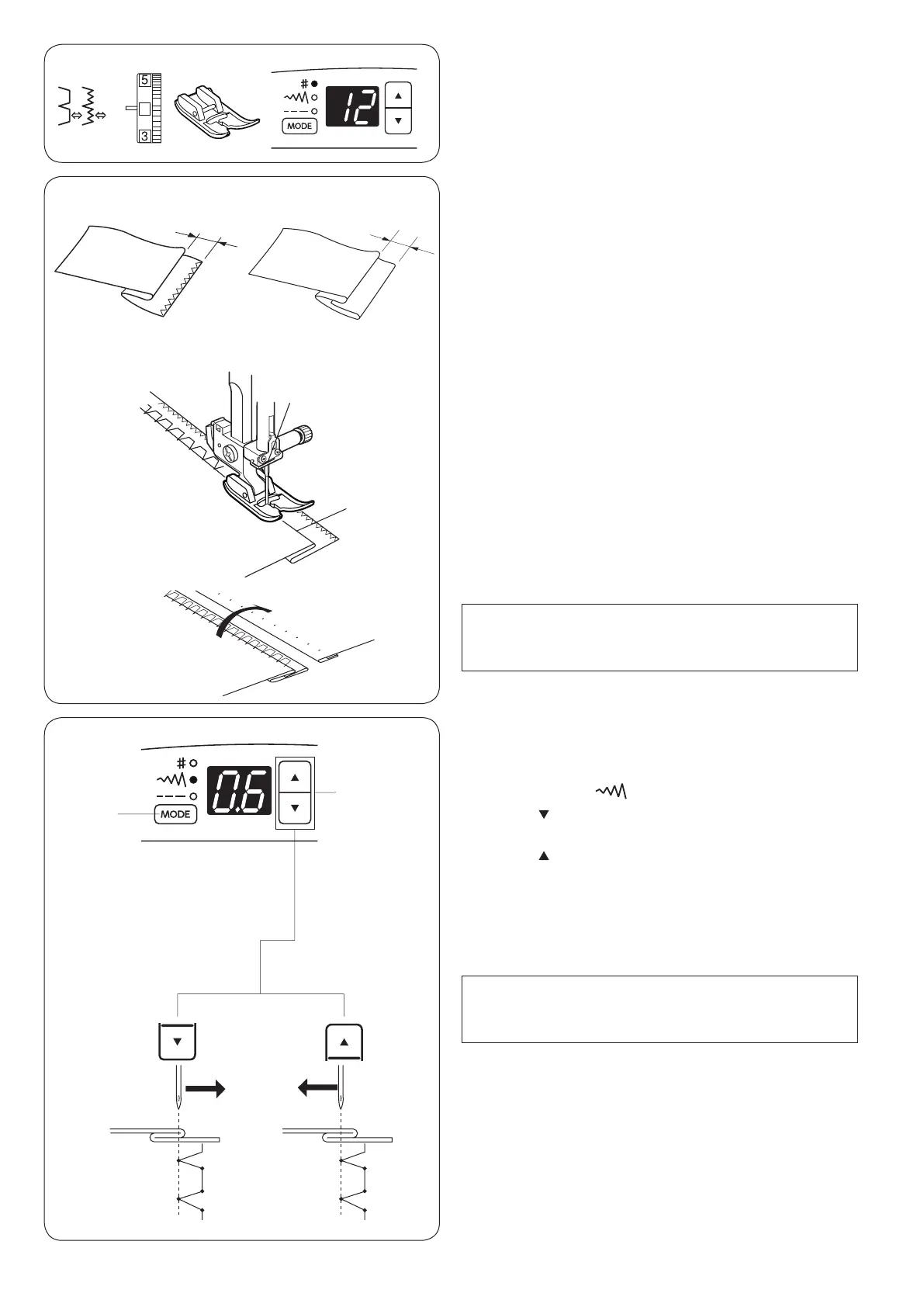 5

3

MODE

12

MODE

0.6