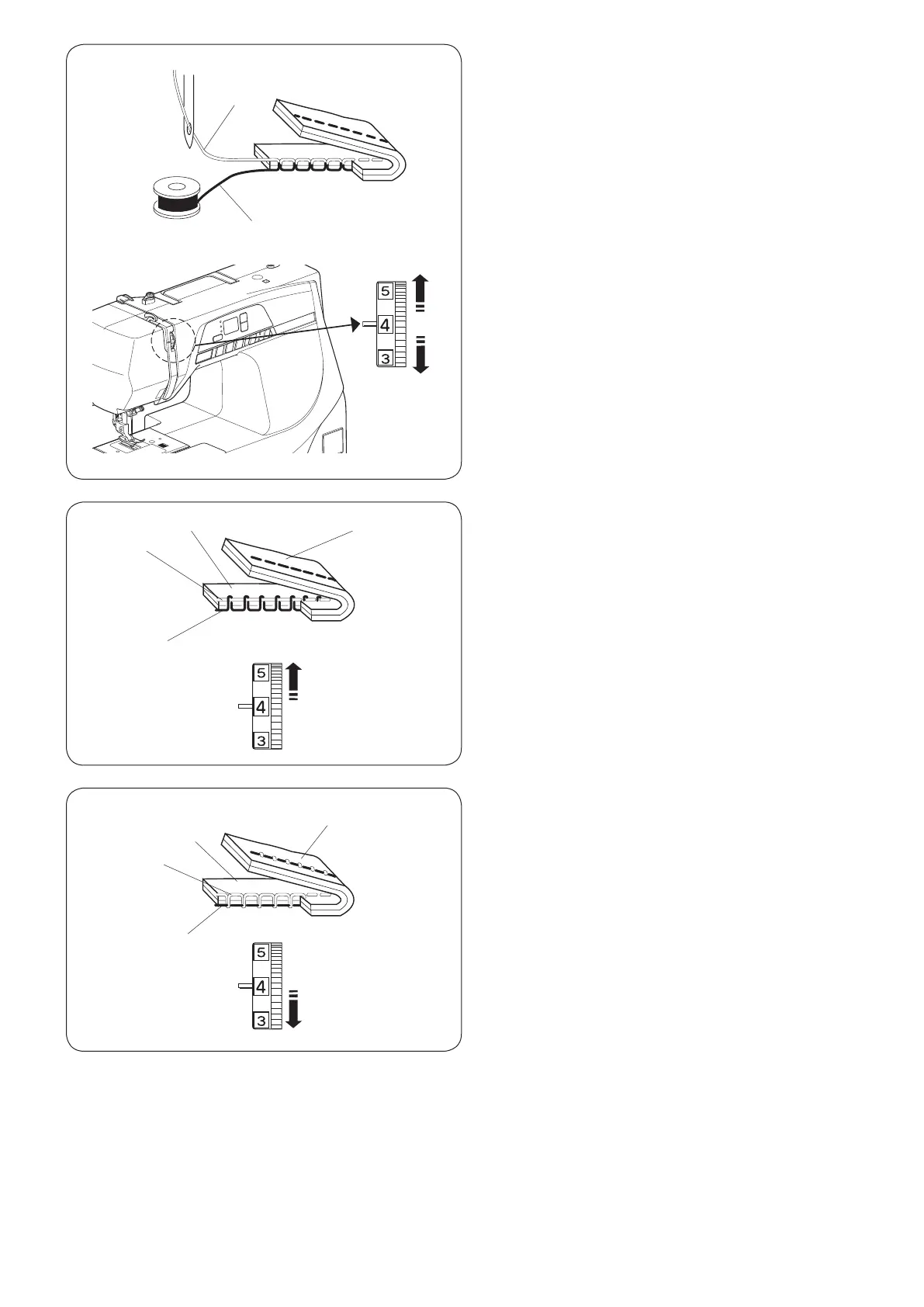 5
4
3

5
4
3

5
4
3