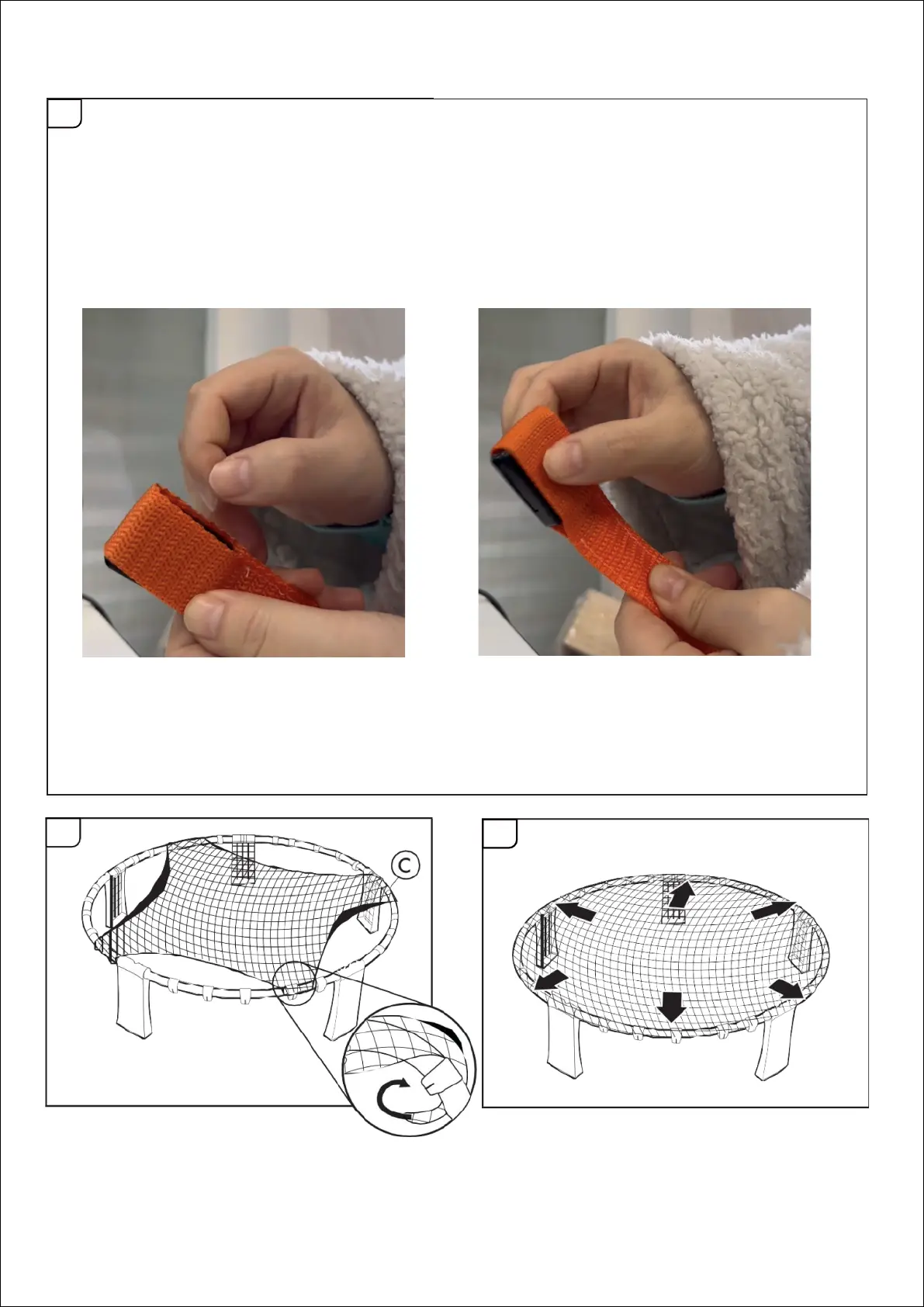 C