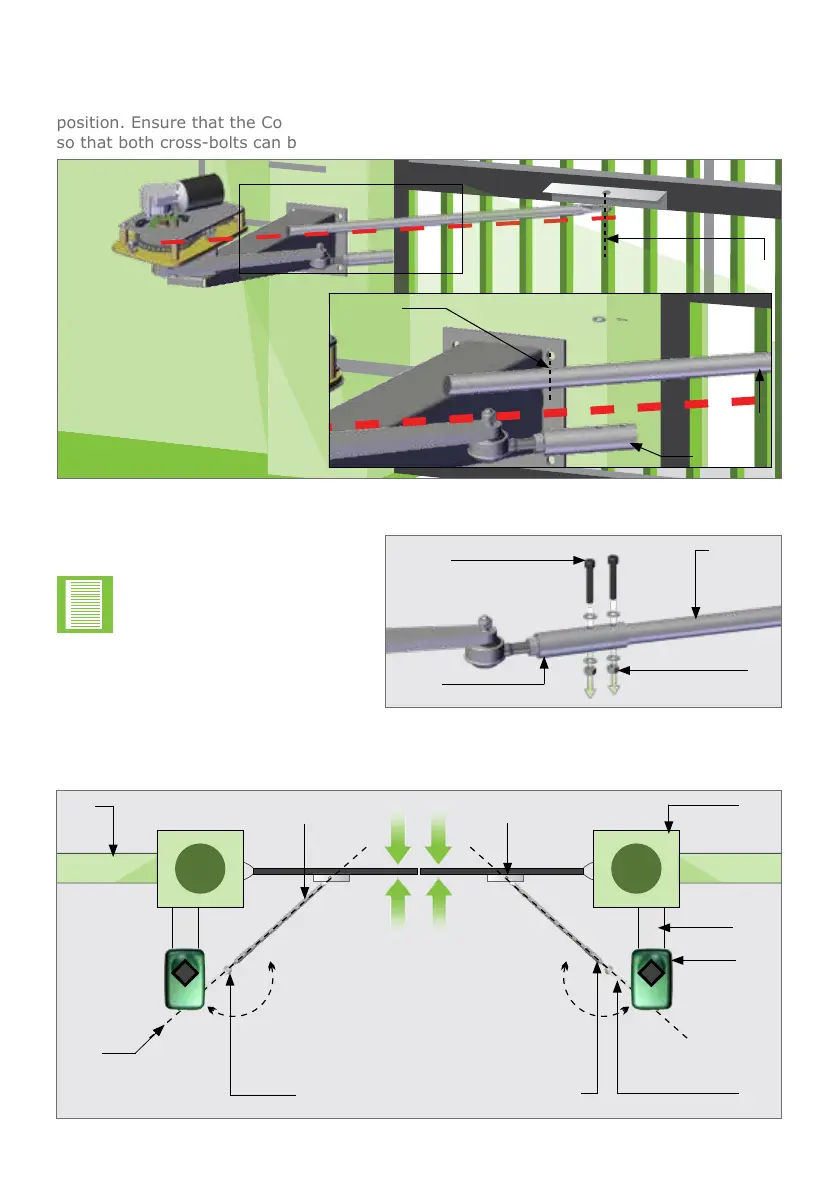 position. Ensure that the Co
so that both cross-bolts can b