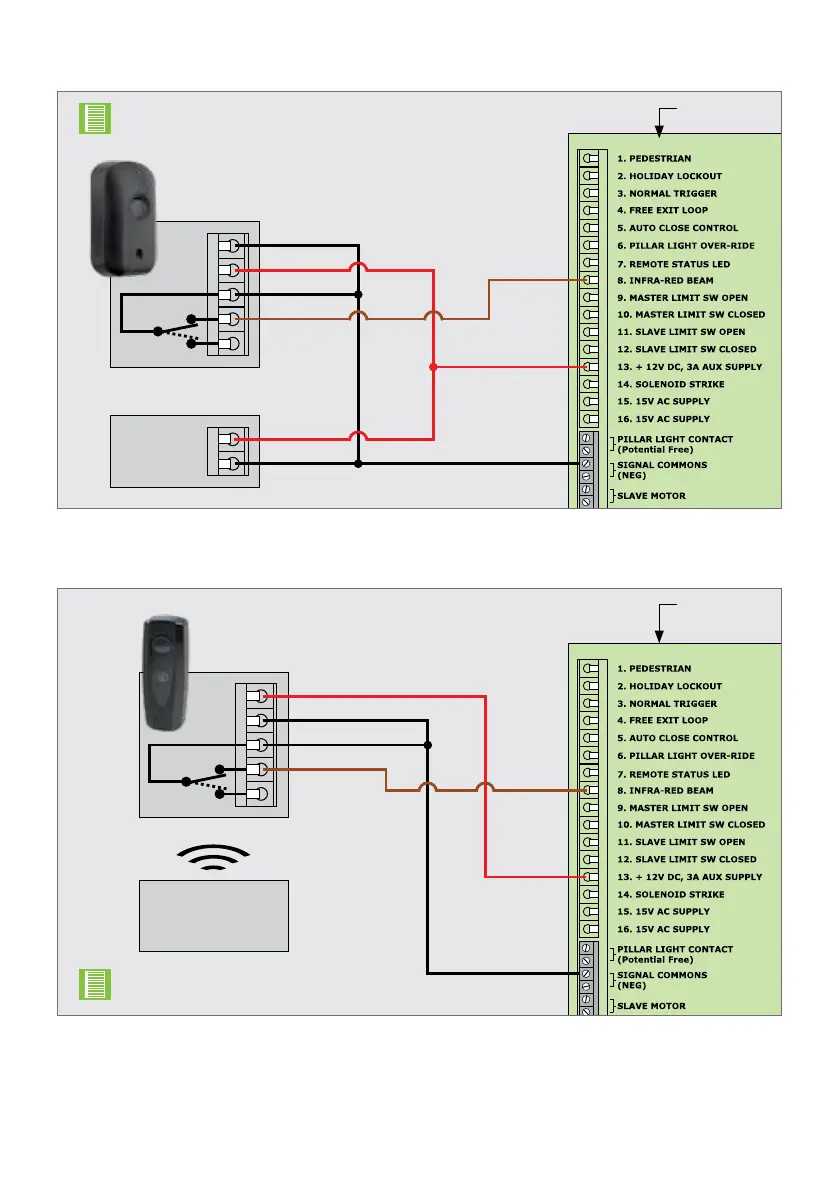 1. PEDESTRIAN
2. HOLIDAY LOCKOUT
3. NORMAL TRIGGER
4. FREE EXIT LOOP
5. AUTO CLOSE CONTROL
6. PILLAR LIGHT OVER-RIDE
7. REMOTE STATUS LED
8. INFRA-RED BEAM
9. MASTER LIMIT SW OPEN
10. MASTER LIMIT SW CLOSED
11. SLAVE LIMIT SW OPEN
12. SLAVE LIMIT SW CLOSED
13. + 12V DC, 3A AUX SUPPLY
14. SOLENOID STRIKE
15. 15V AC SUPPLY
16. 15V AC SUPPLY
PILLAR LIGHT CONTACT (Potential Free)
SIGNAL COMMONS (NEG)
SLAVE MOTOR

1. PEDESTRIAN
2. HOLIDAY LOCKOUT
3. NORMAL TRIGGER
4. FREE EXIT LOOP
5. AUTO CLOSE CONTROL
6. PILLAR LIGHT OVER-RIDE
7. REMOTE STATUS LED
8. INFRA-RED BEAM
9. MASTER LIMIT SW OPEN
10. MASTER LIMIT SW CLOSED
11. SLAVE LIMIT SW OPEN
12. SLAVE LIMIT SW CLOSED
13. + 12V DC, 3A AUX SUPPLY
14. SOLENOID STRIKE
15. 15V AC SUPPLY
16. 15V AC SUPPLY
PILLAR LIGHT CONTACT (Potential Free)
SIGNAL COMMONS (NEG)
SLAVE MOTOR