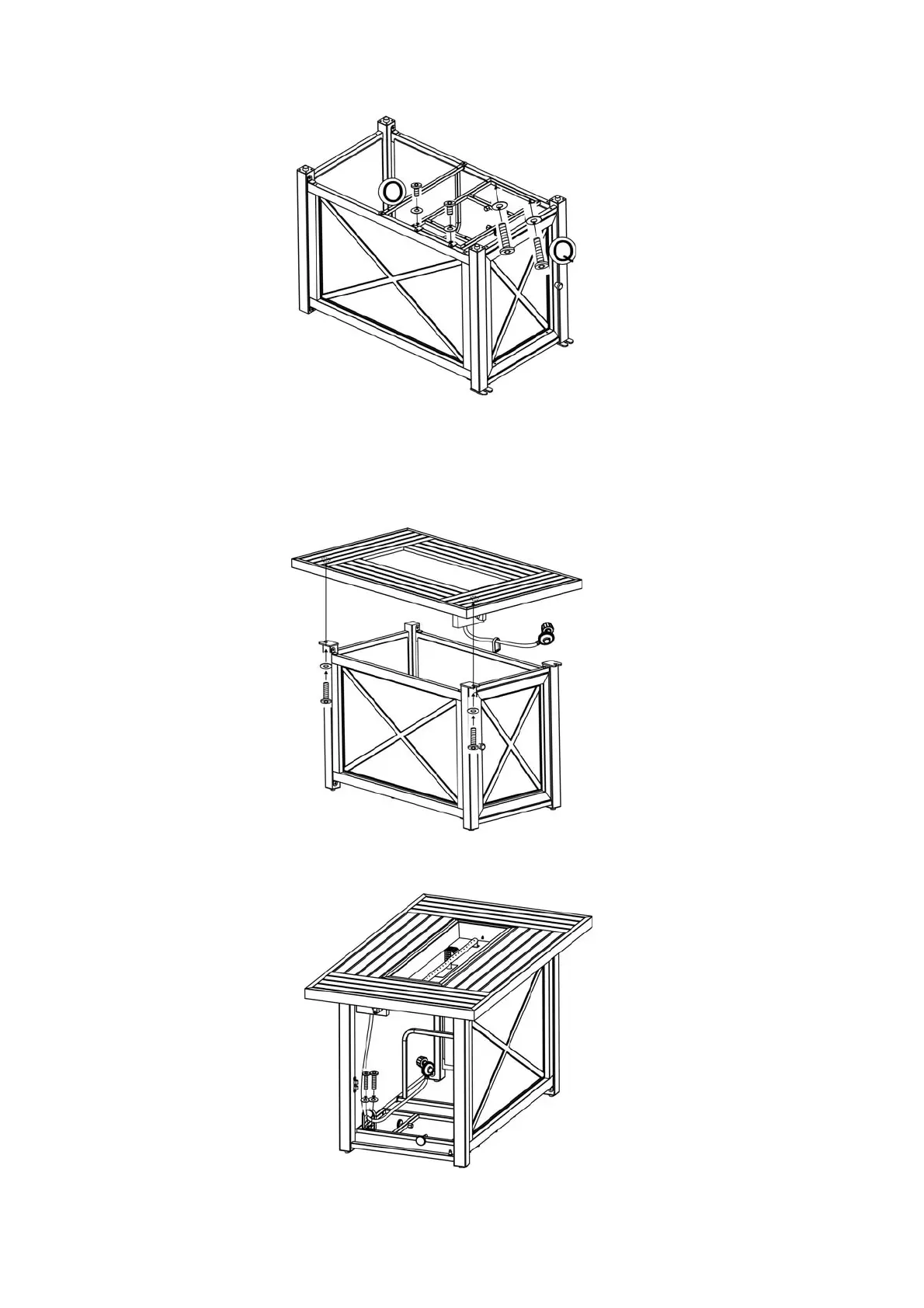 O
Q